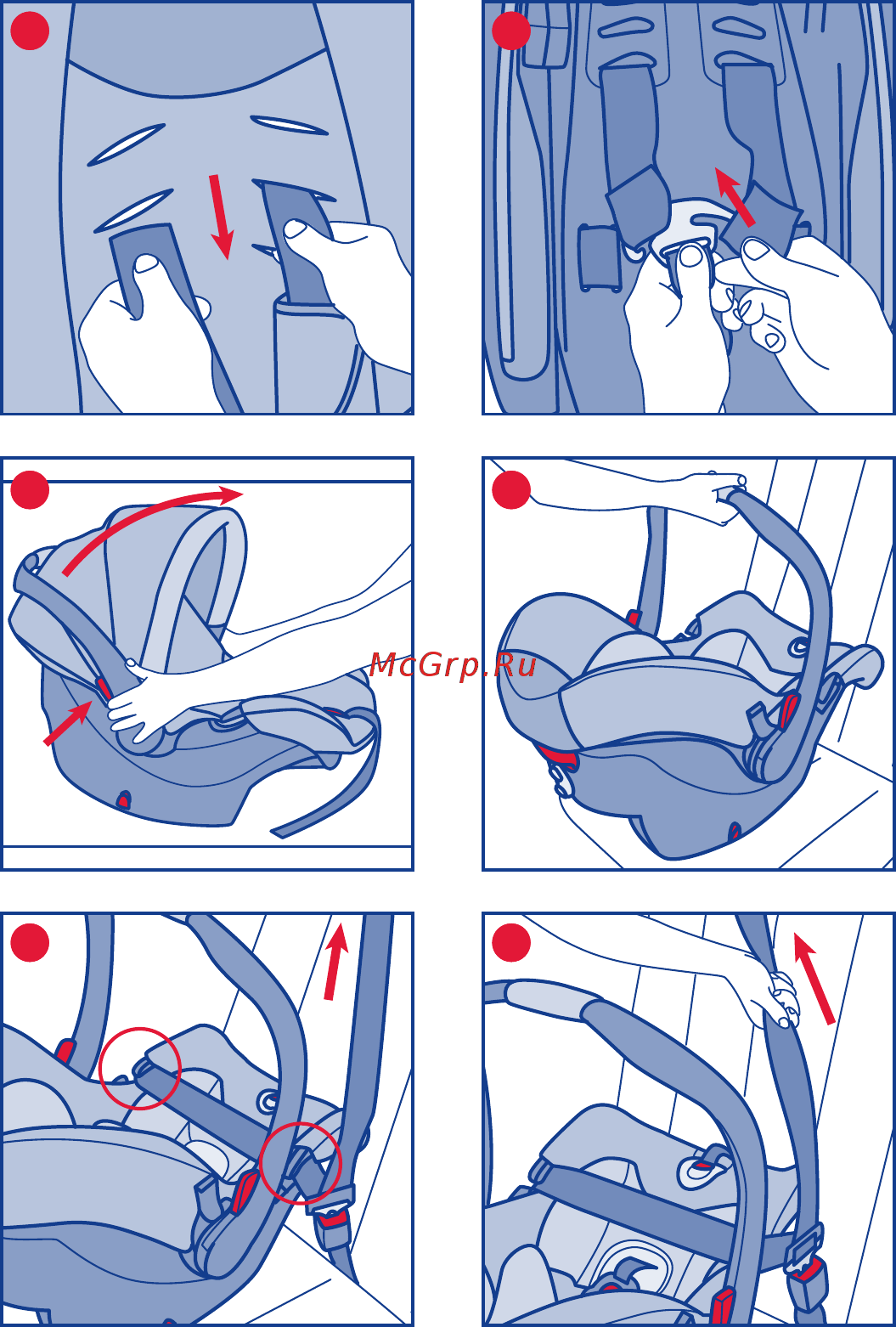 McGrp.Ru