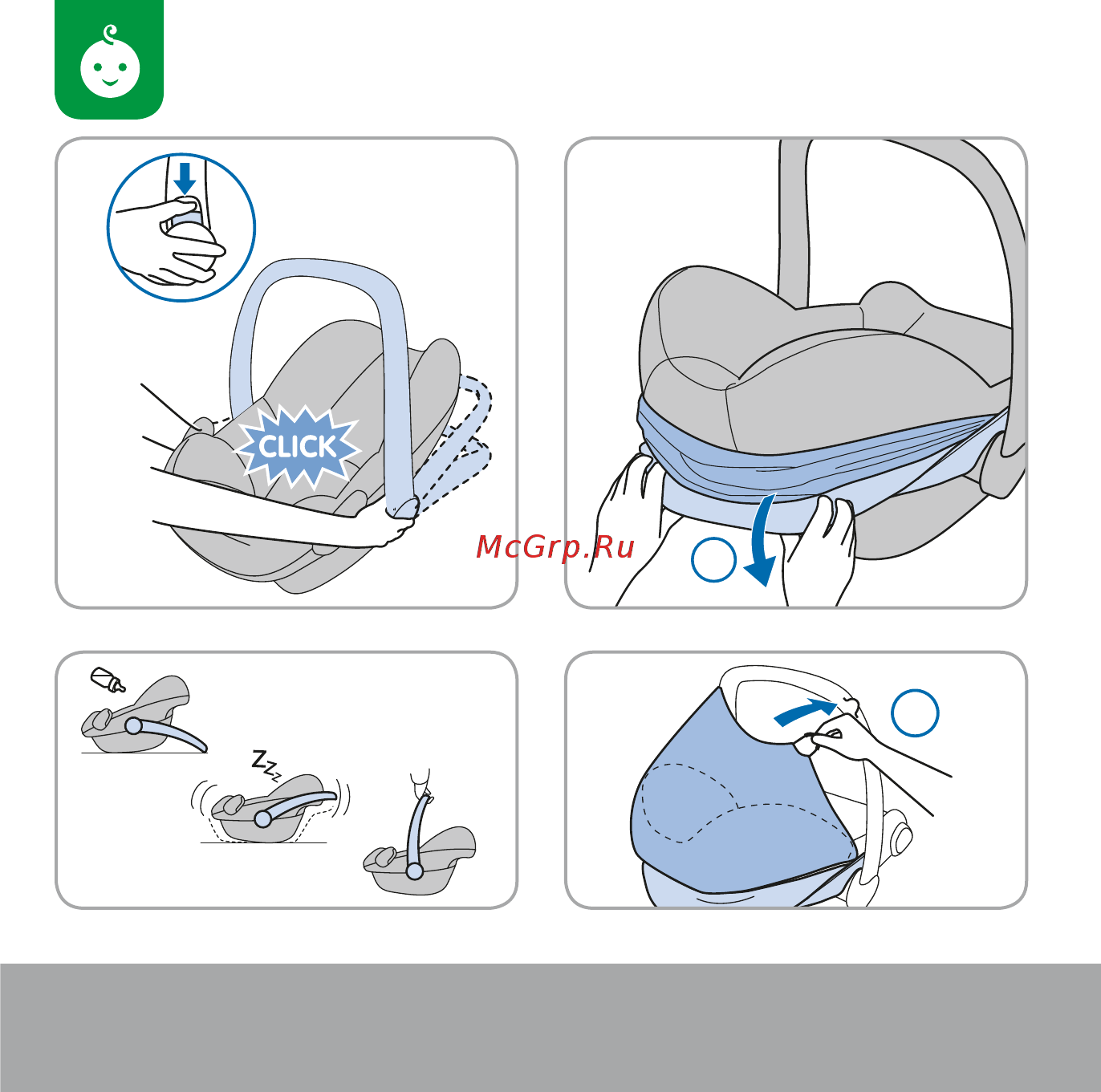 CLICK

McGrp.Ru

Zzz