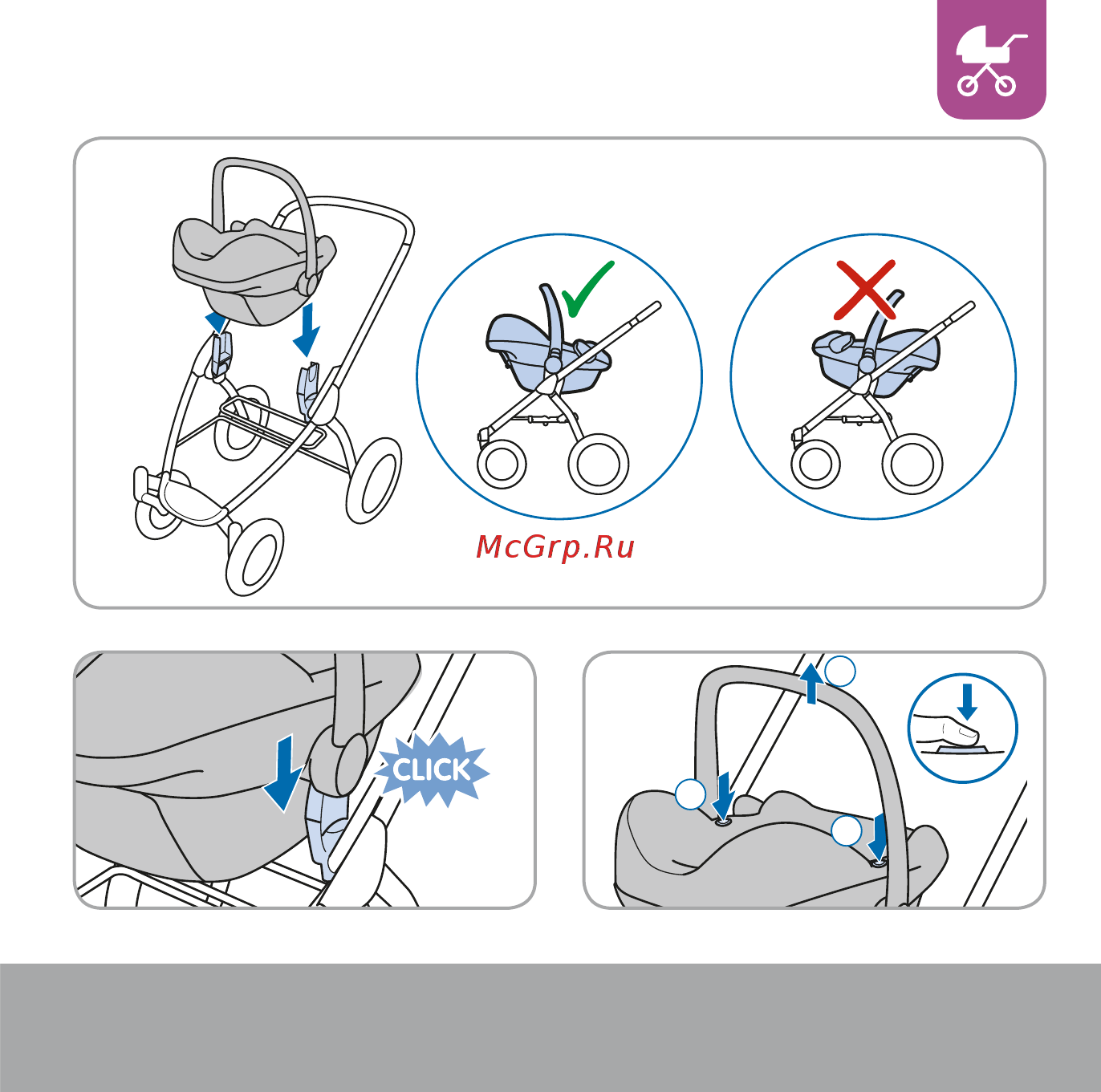 McGrp.Ru

CLICK