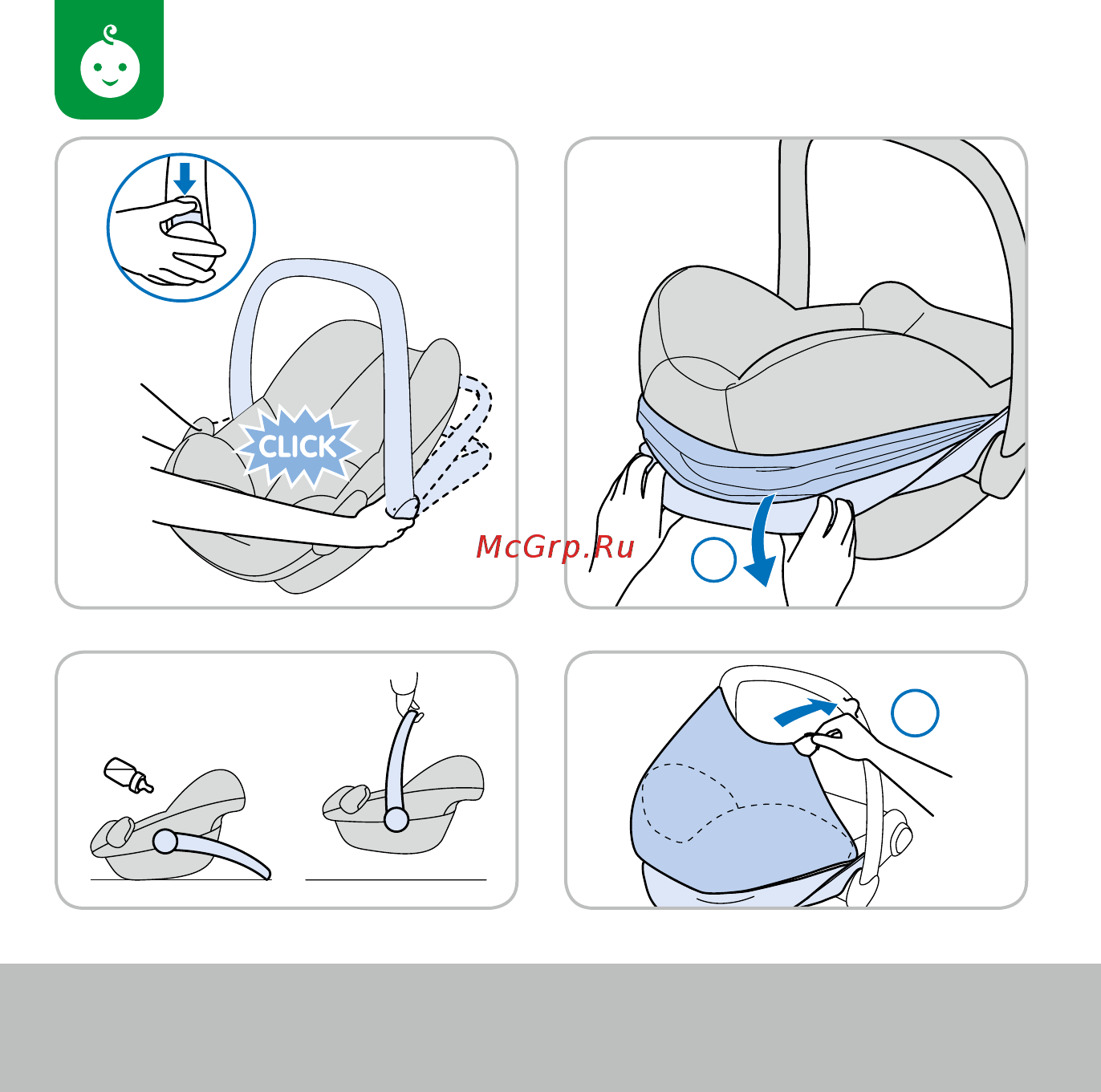 CLICK

McGrp.Ru