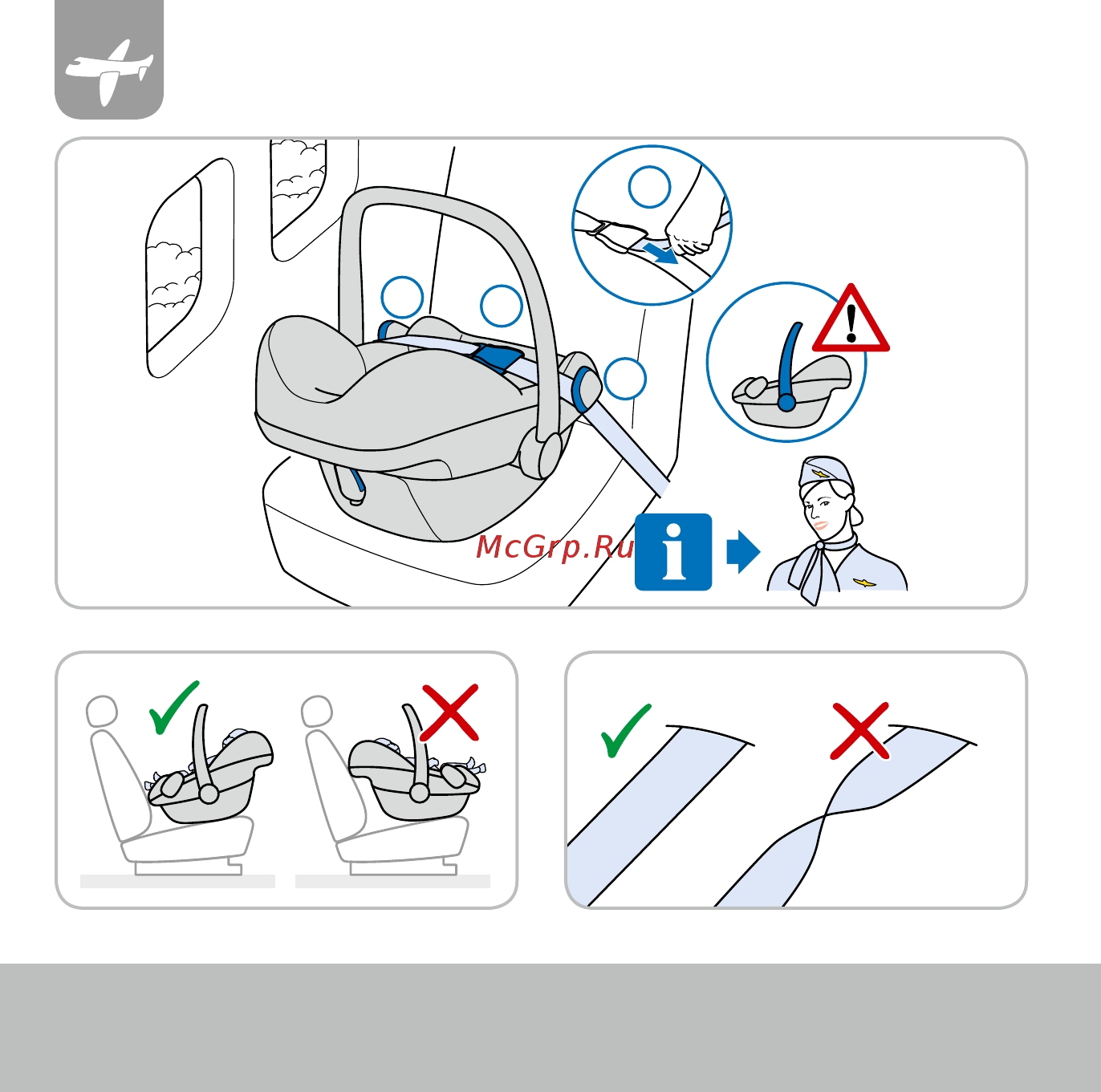 McGrp.Ru