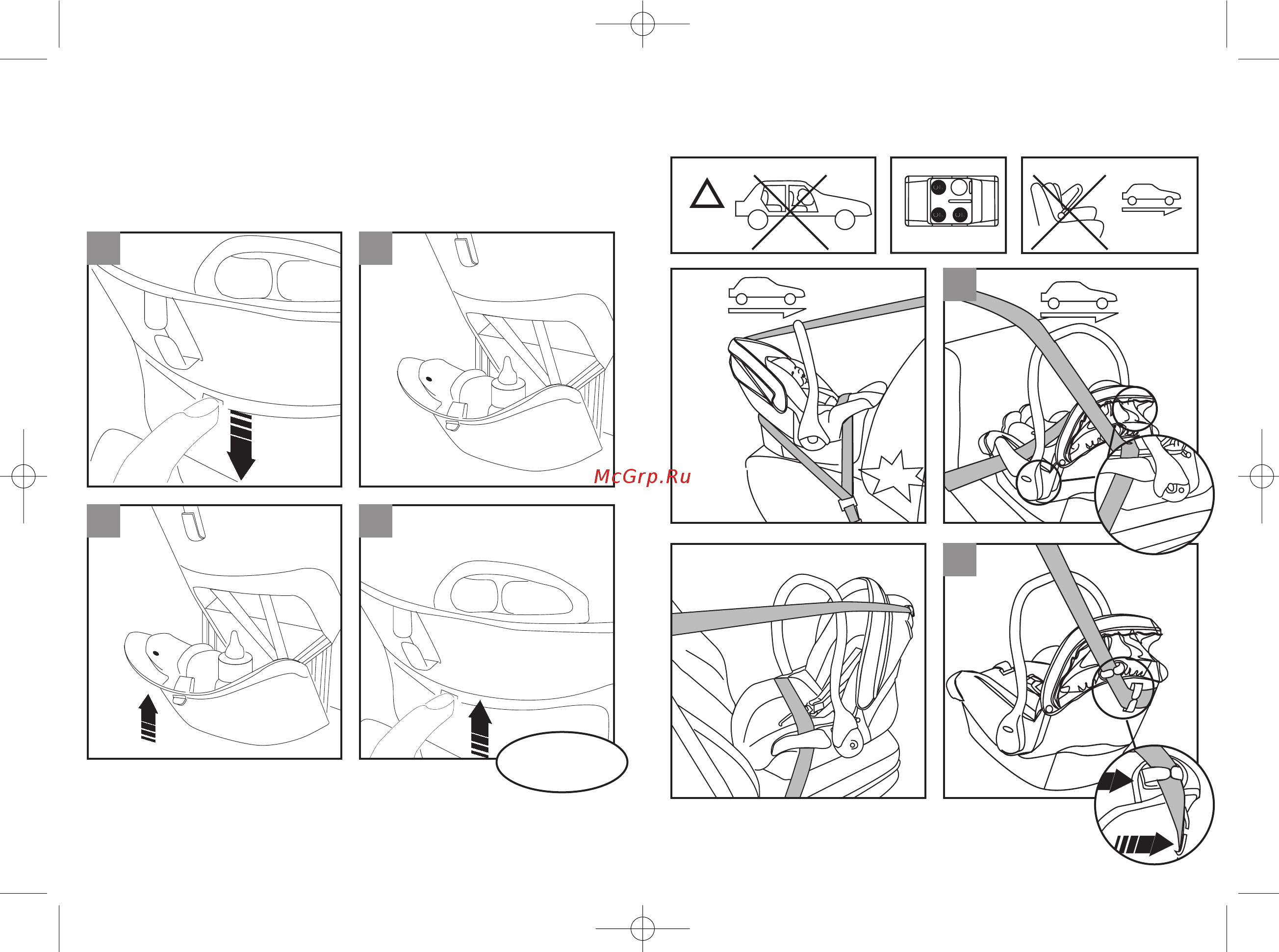 McGrp.Ru