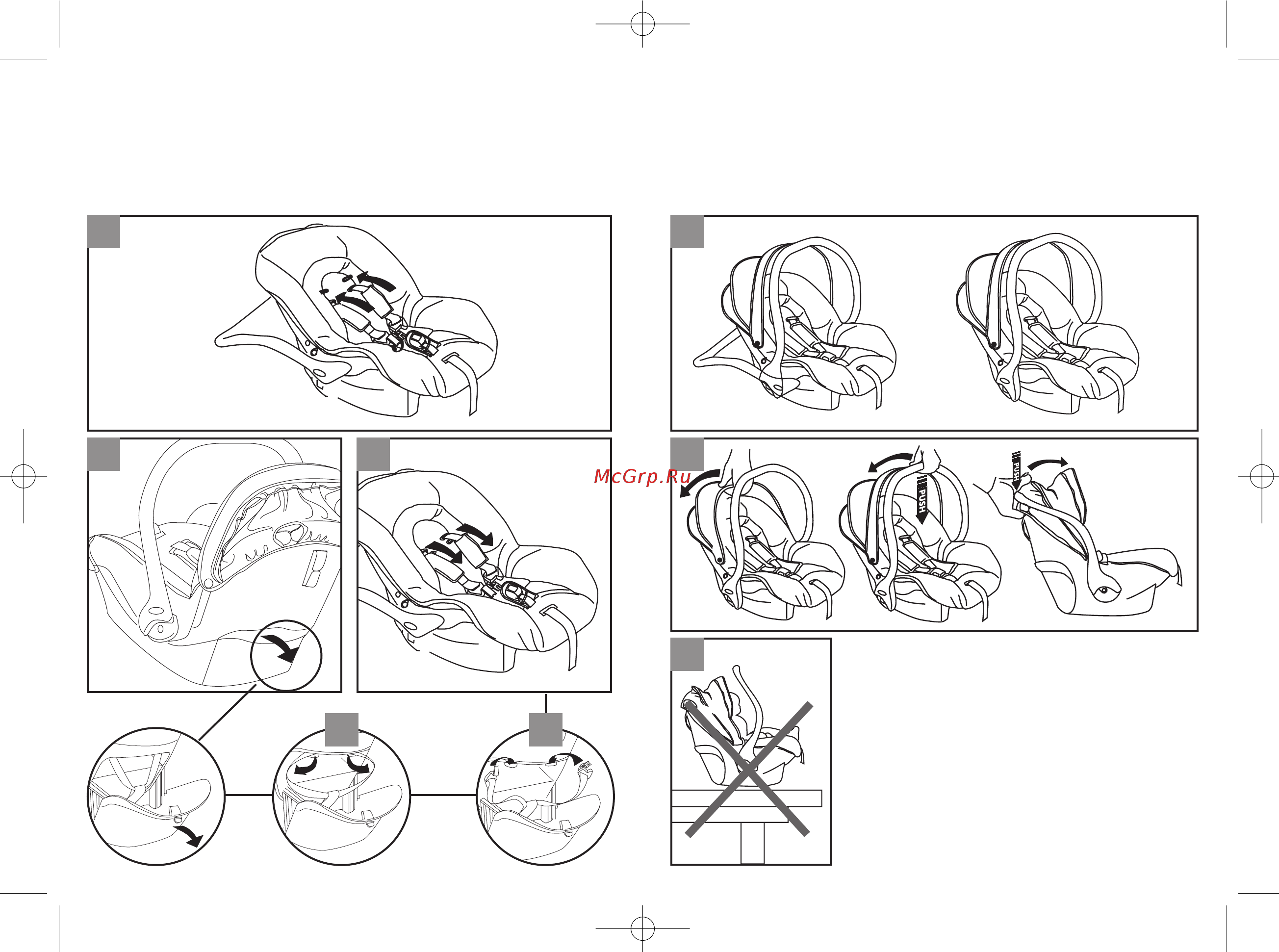 McGrp.Ru

PUSH

PUSH