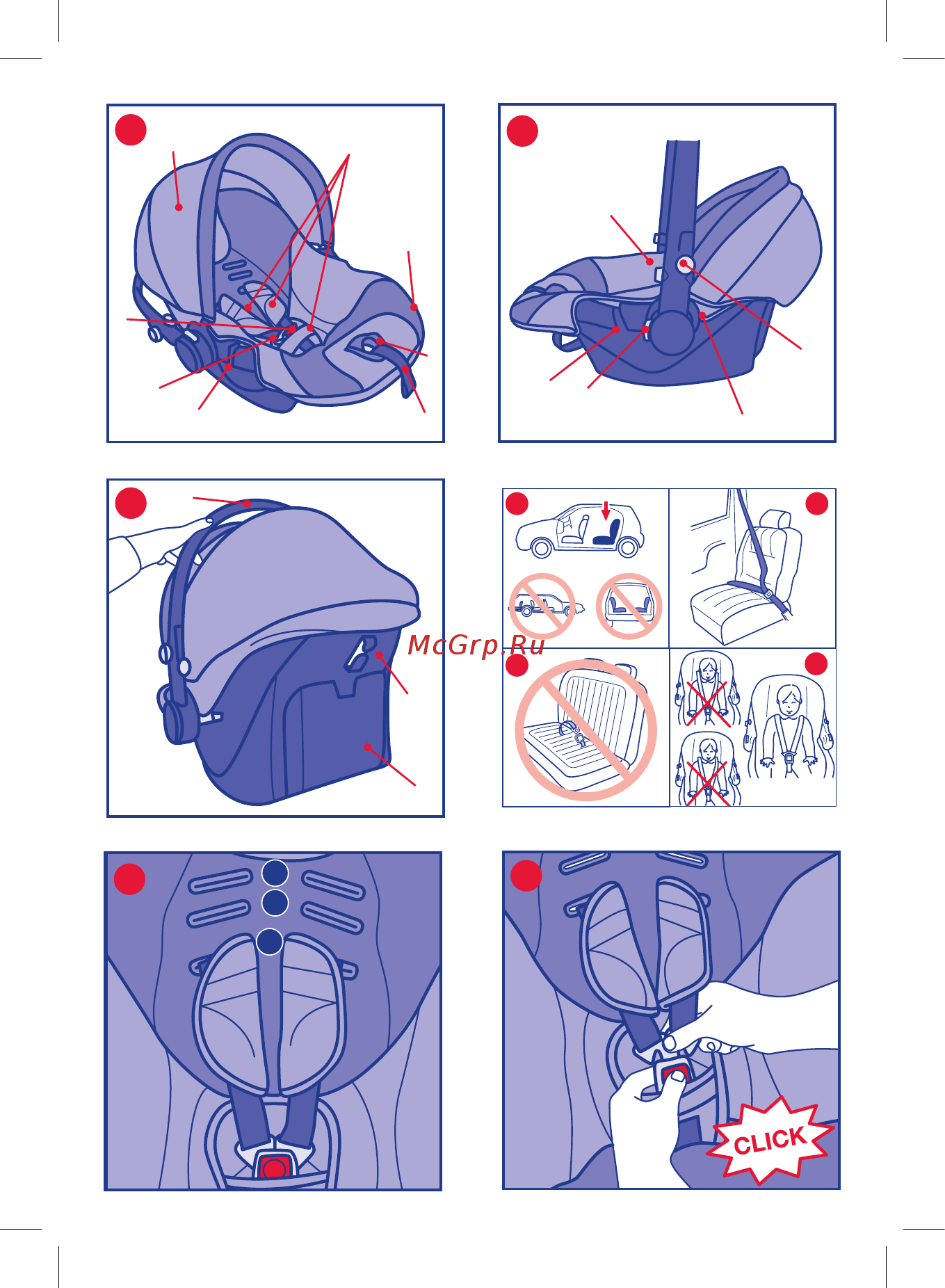 McGrp.Ru

CLICK