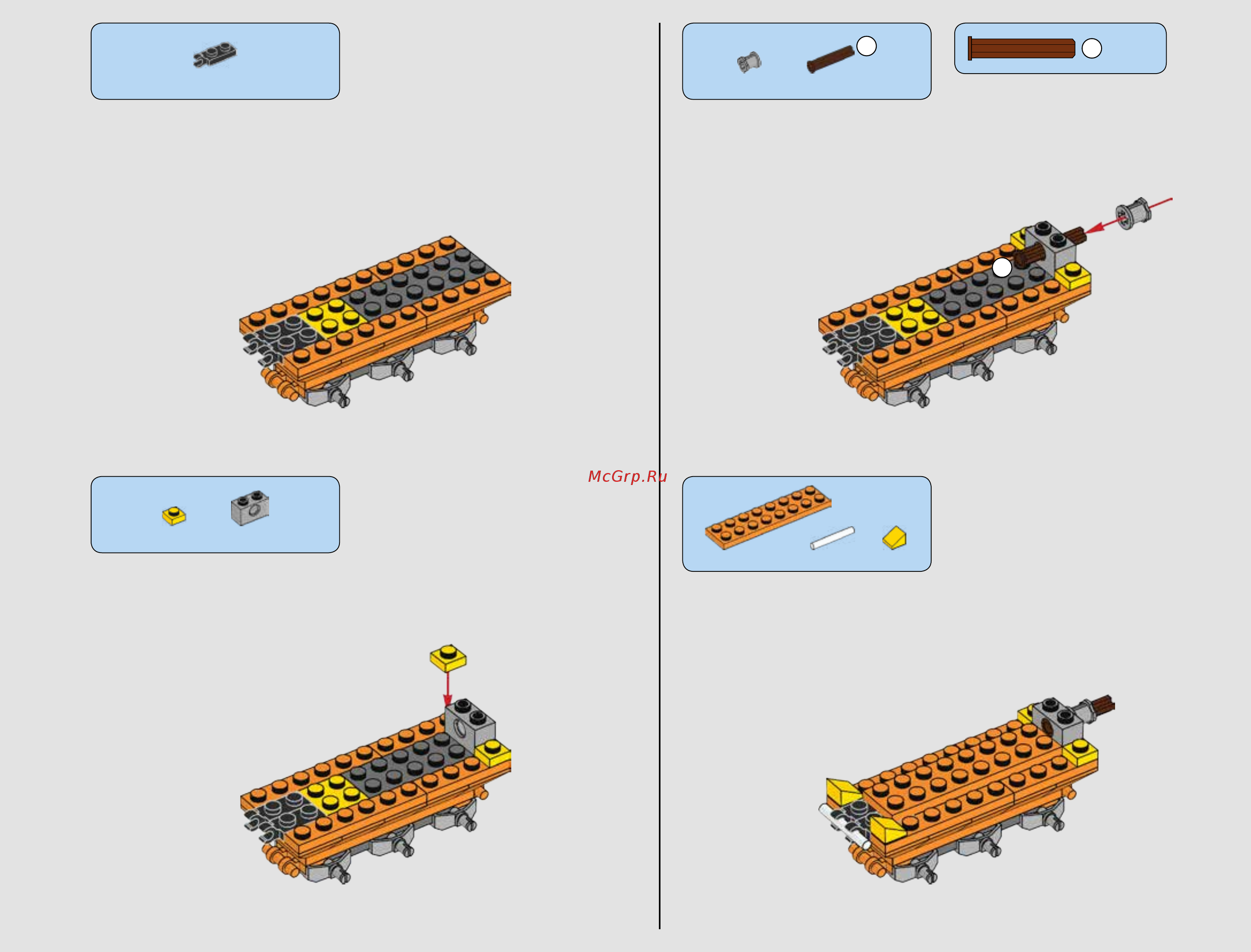 McGrp.Ru