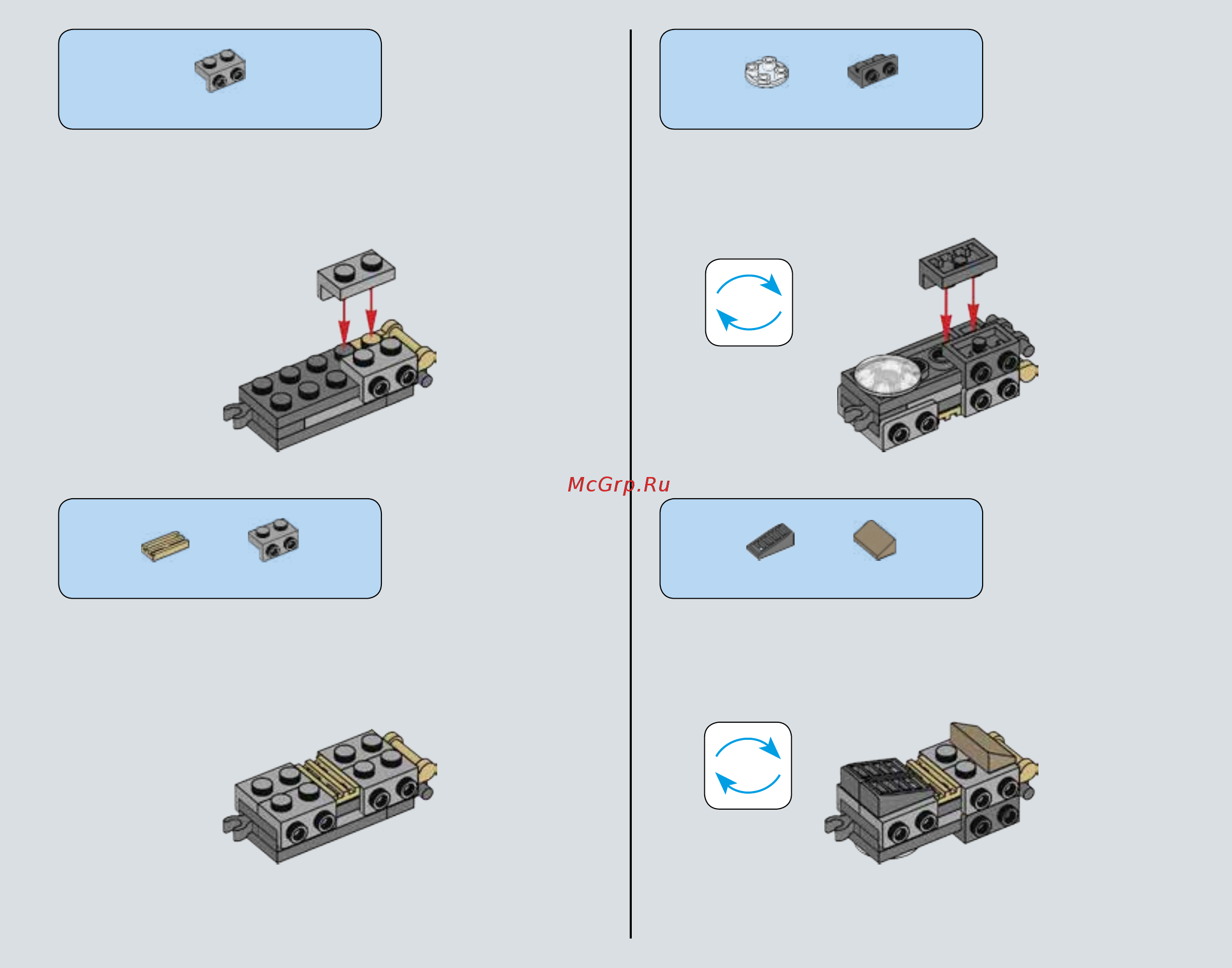 McGrp.Ru