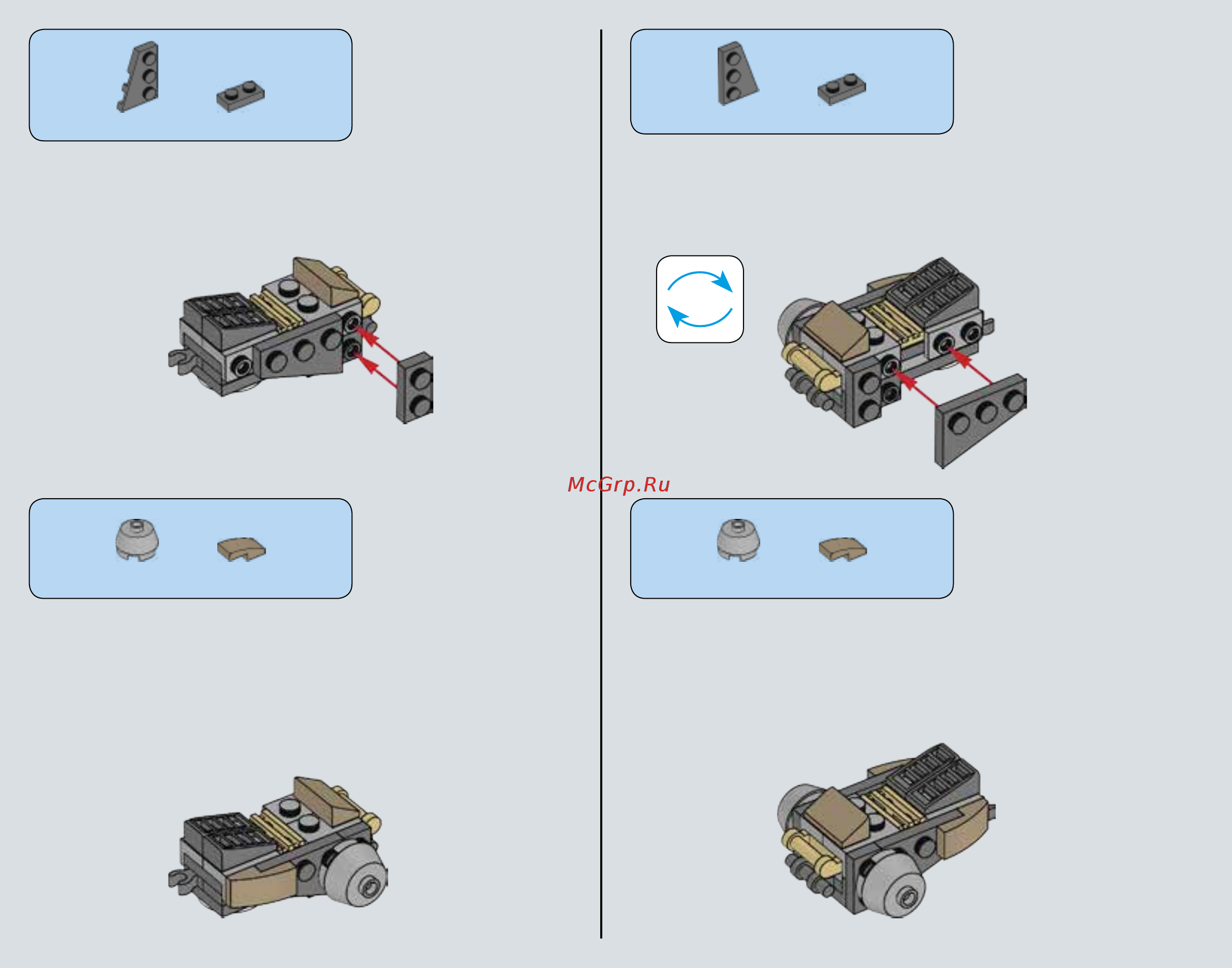 McGrp.Ru