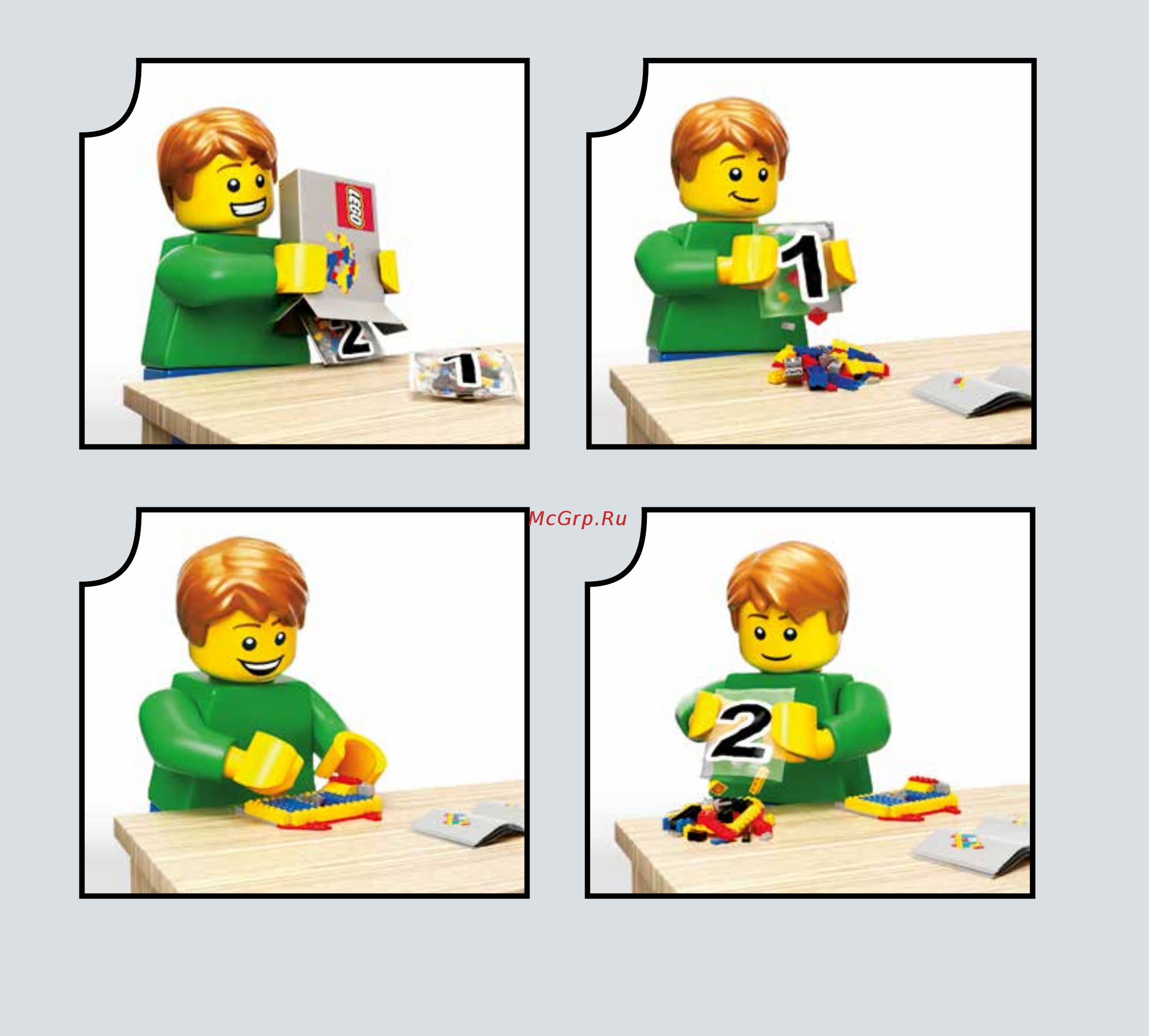 LEGO

2

1

1

McGrp.Ru

2