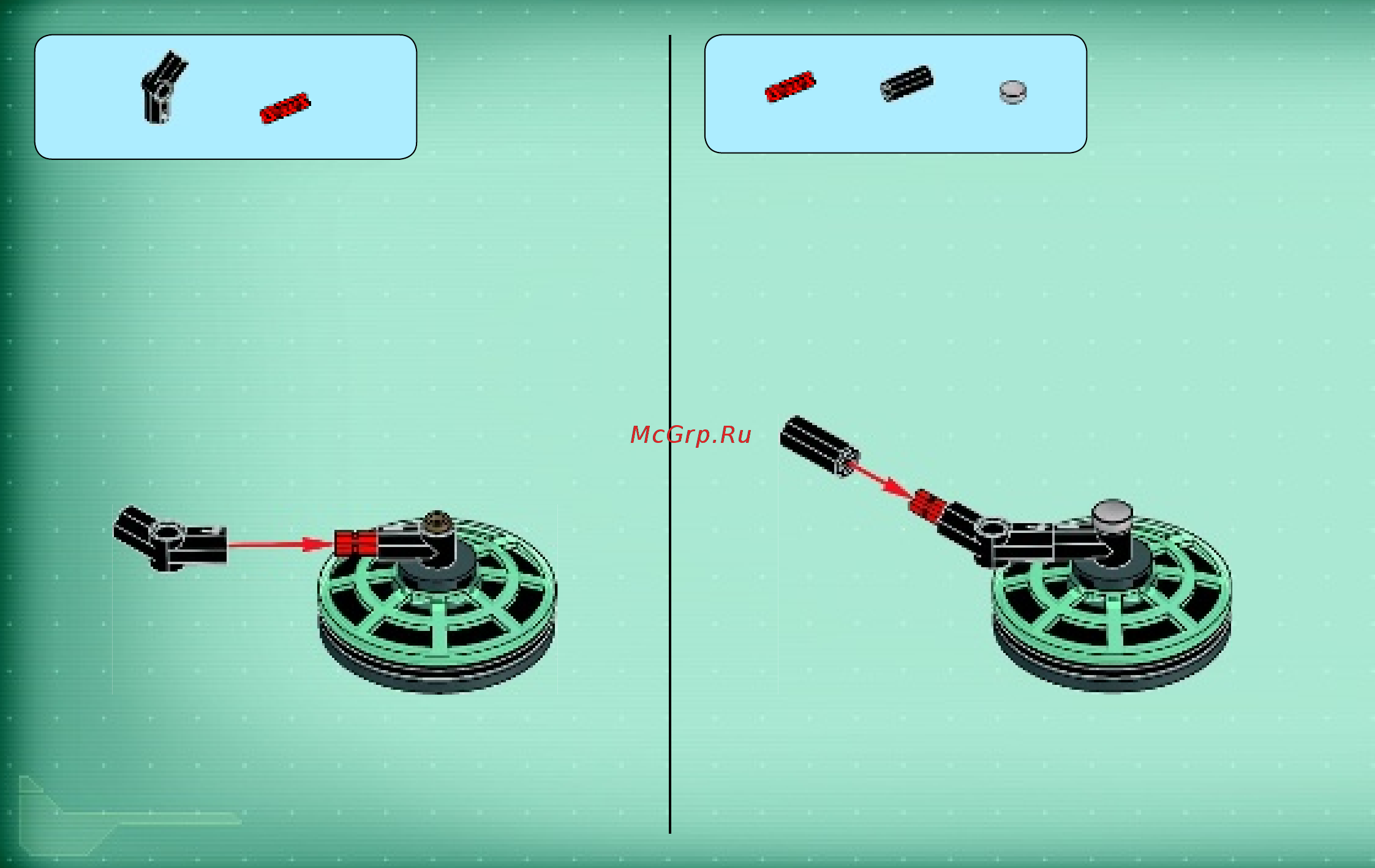 McGrp.Ru