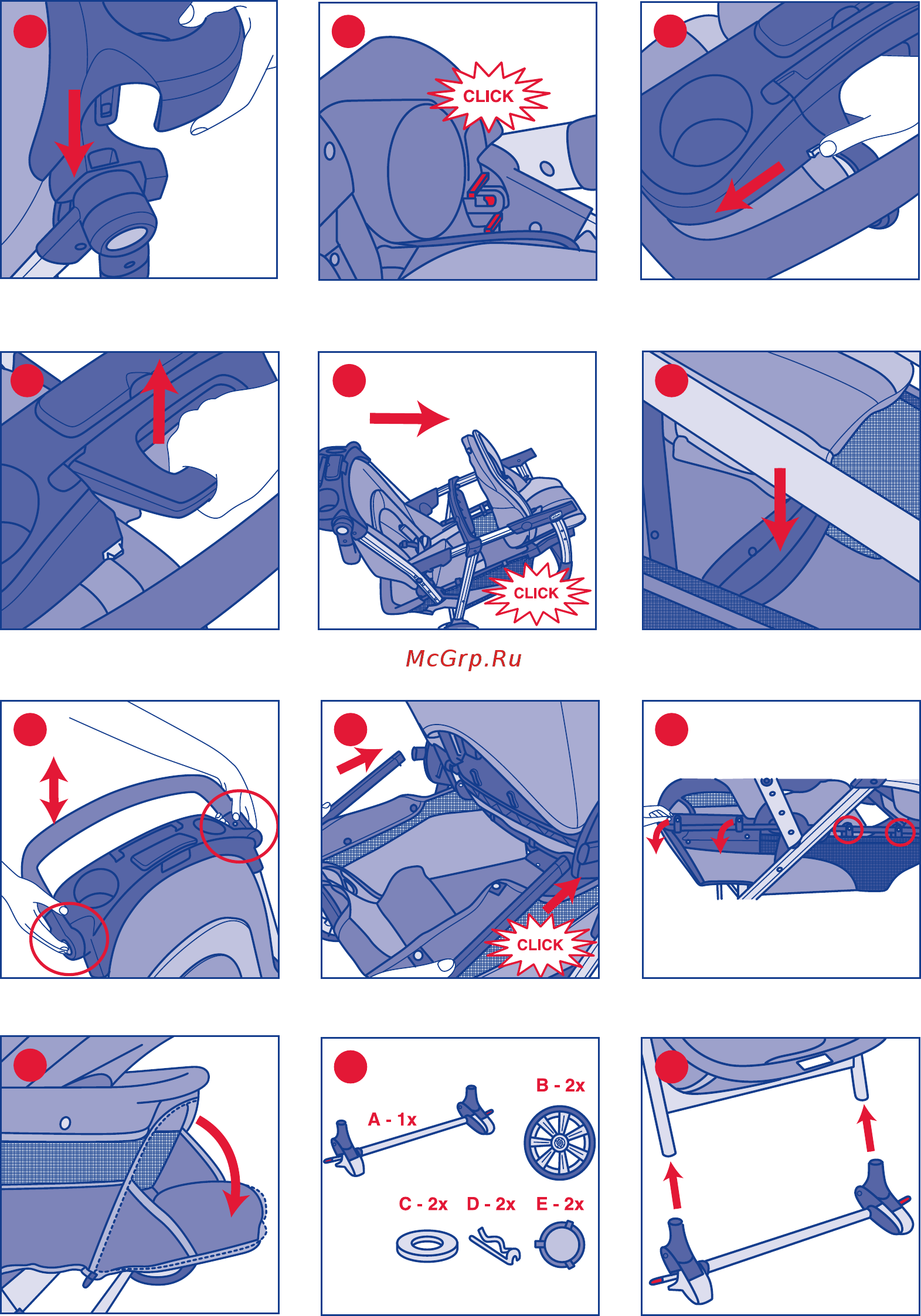 CLICK

CLICK

McGrp.Ru

CLICK

A - 1x
B - 2x
C - 2x
D - 2x
E - 2x