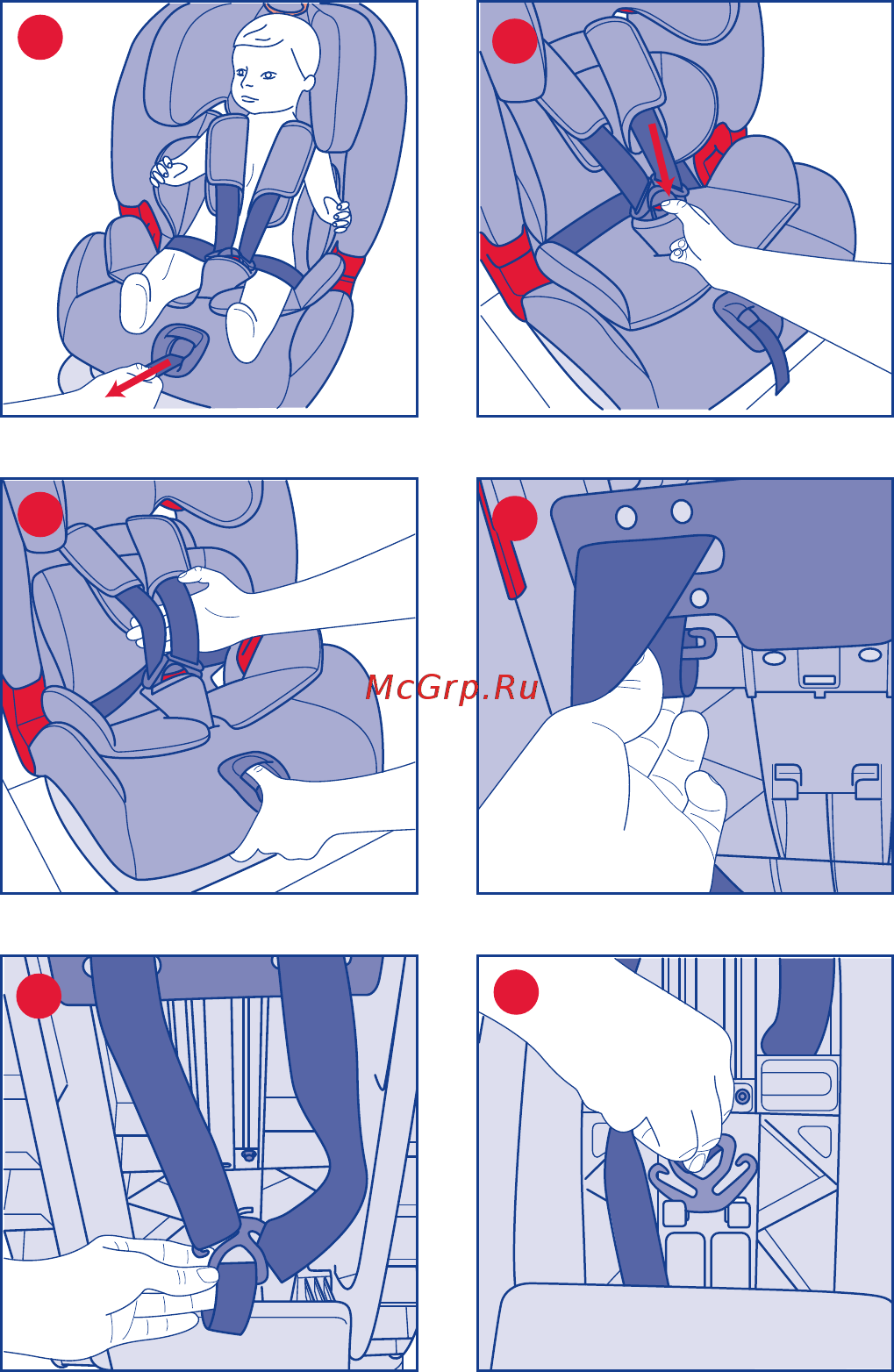 McGrp.Ru