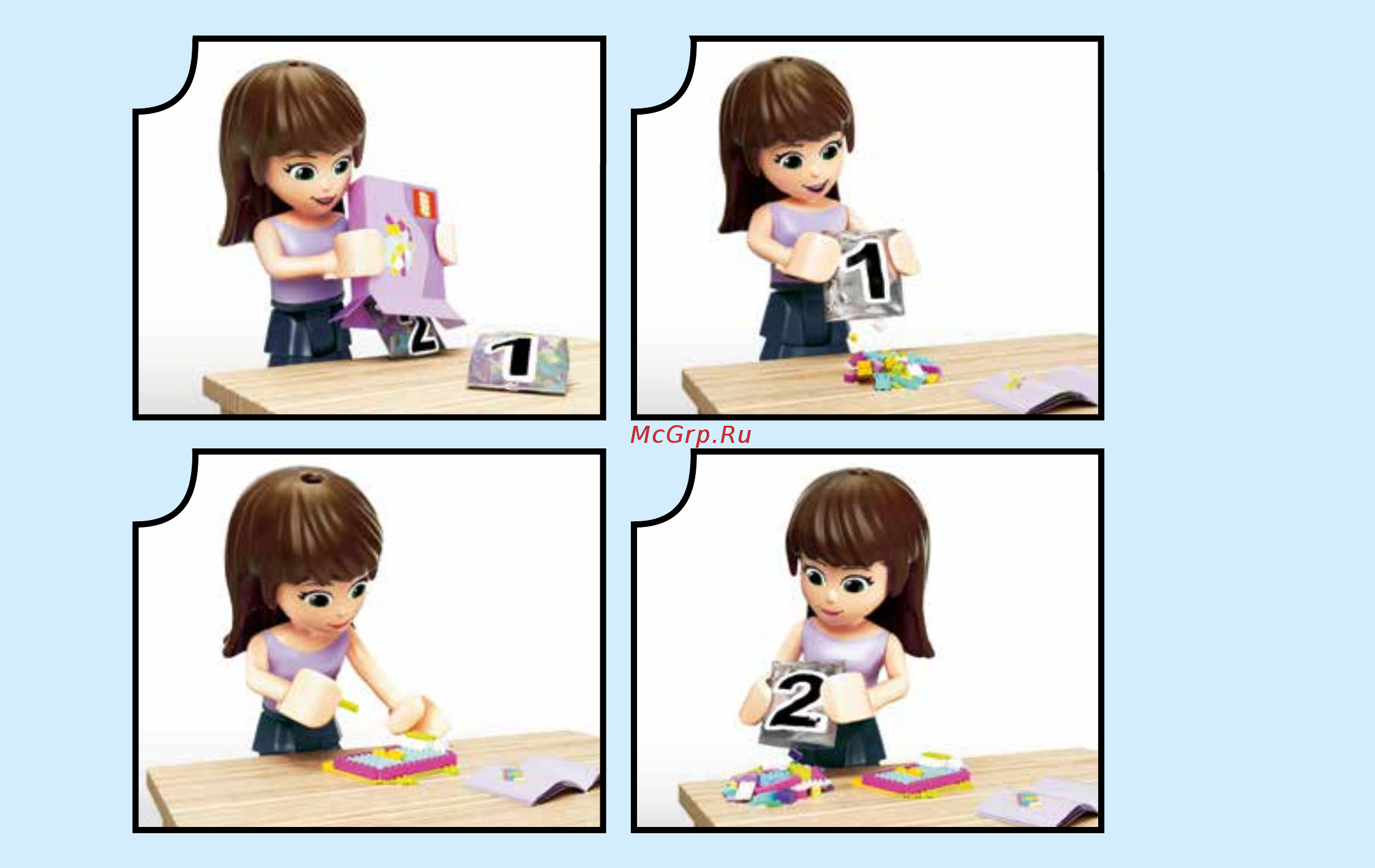 2
1
1
McGrp.Ru
2