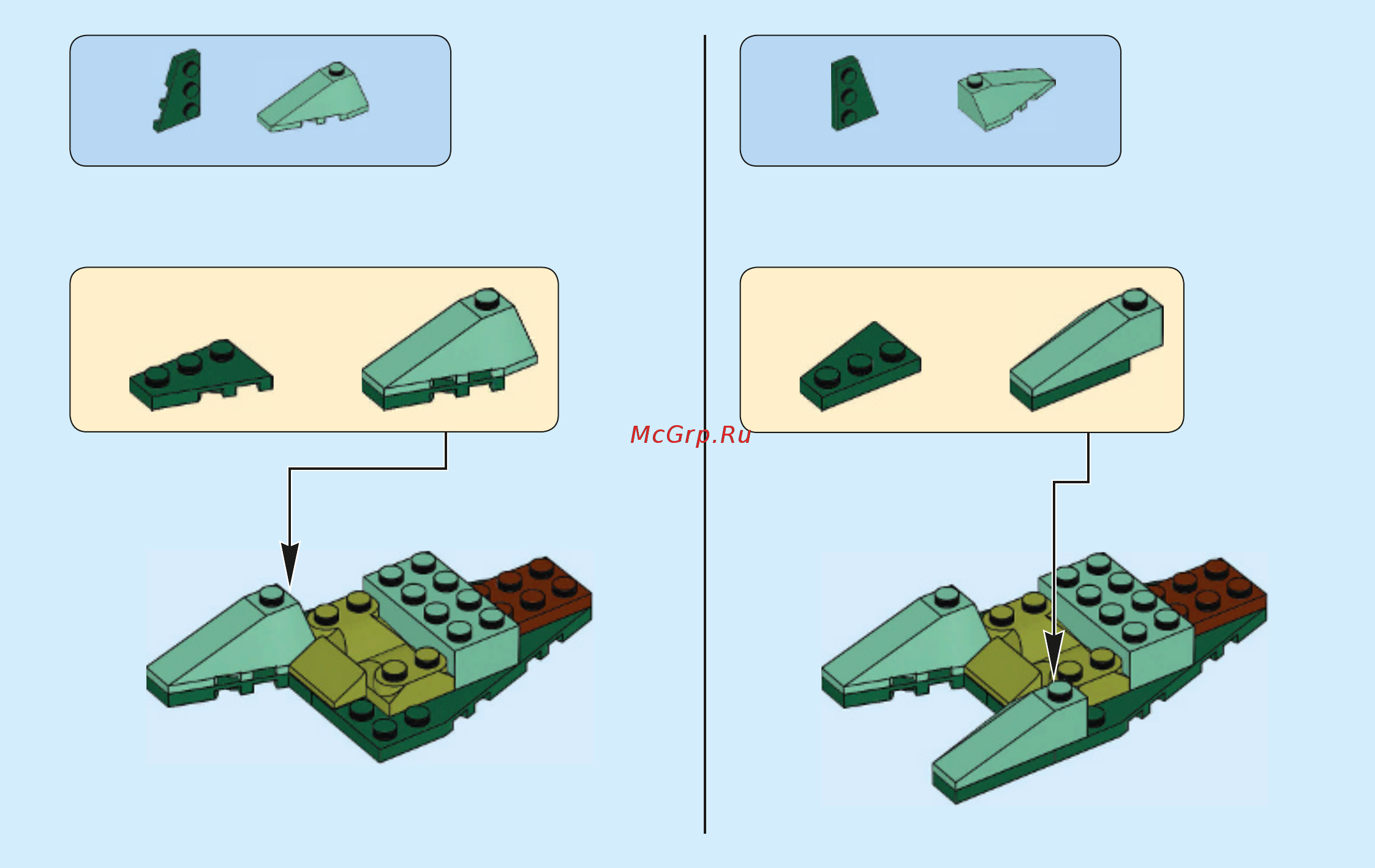 McGrp.Ru