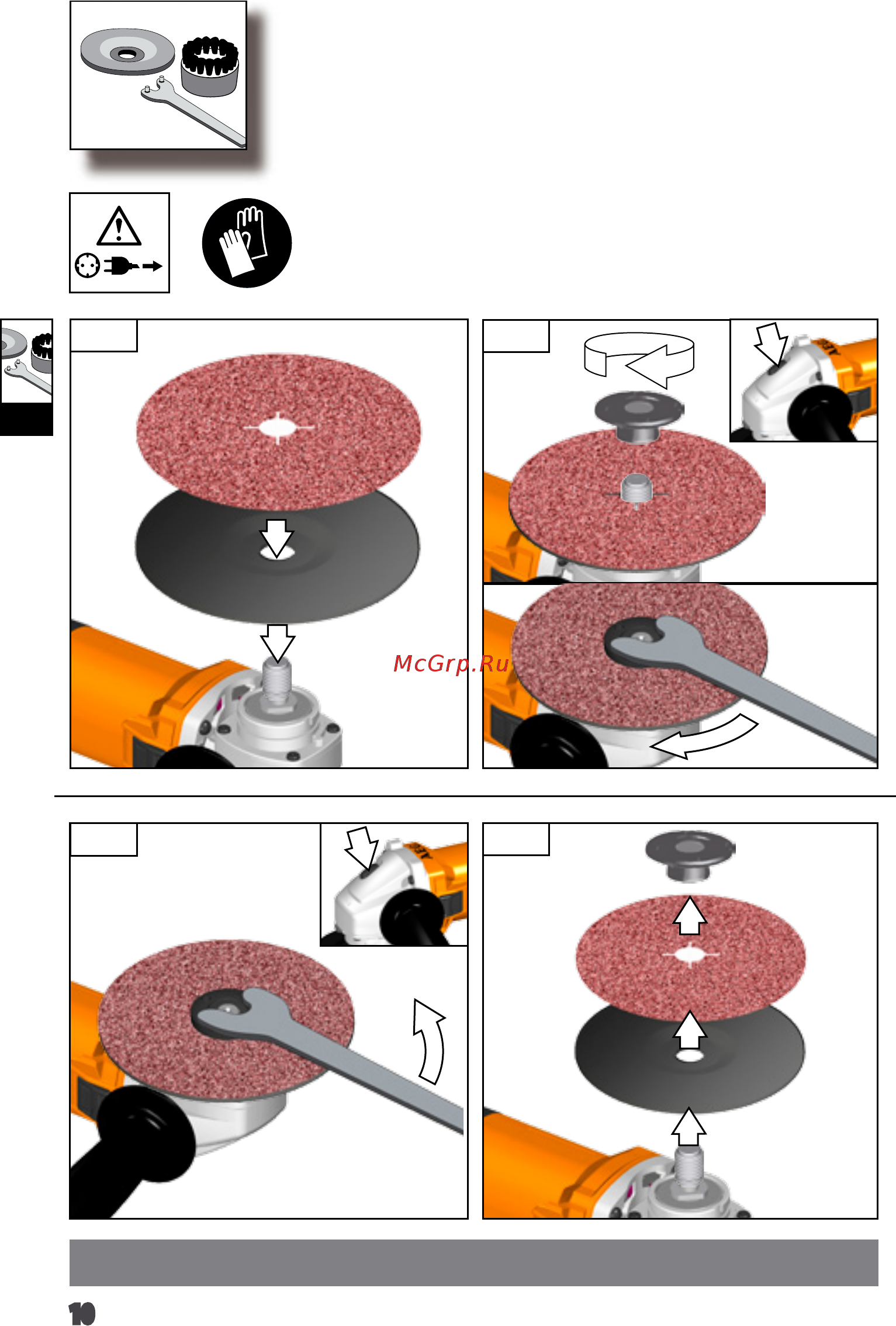 McGrp.Ru

AEG

AEG

10