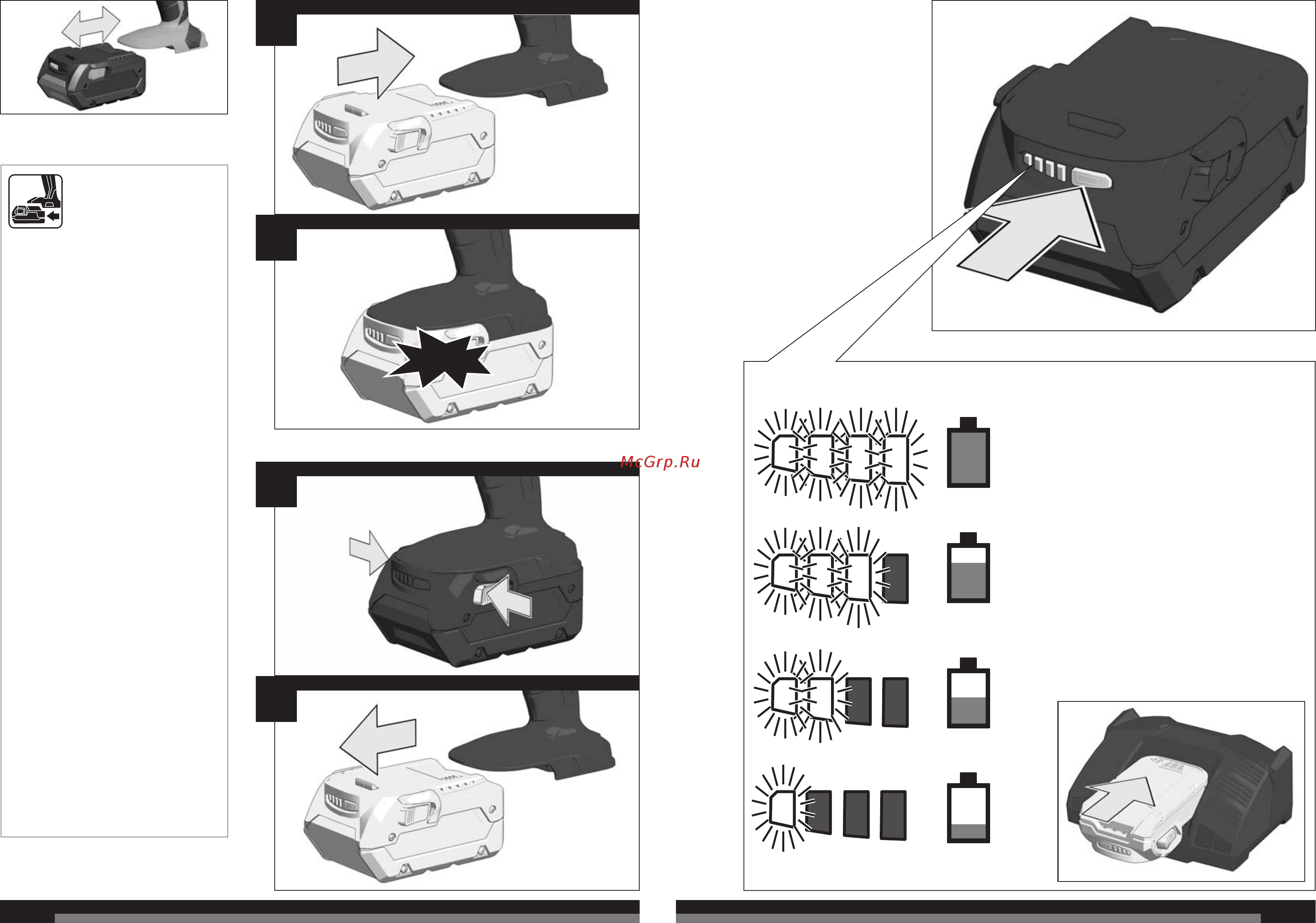 McGrp.Ru