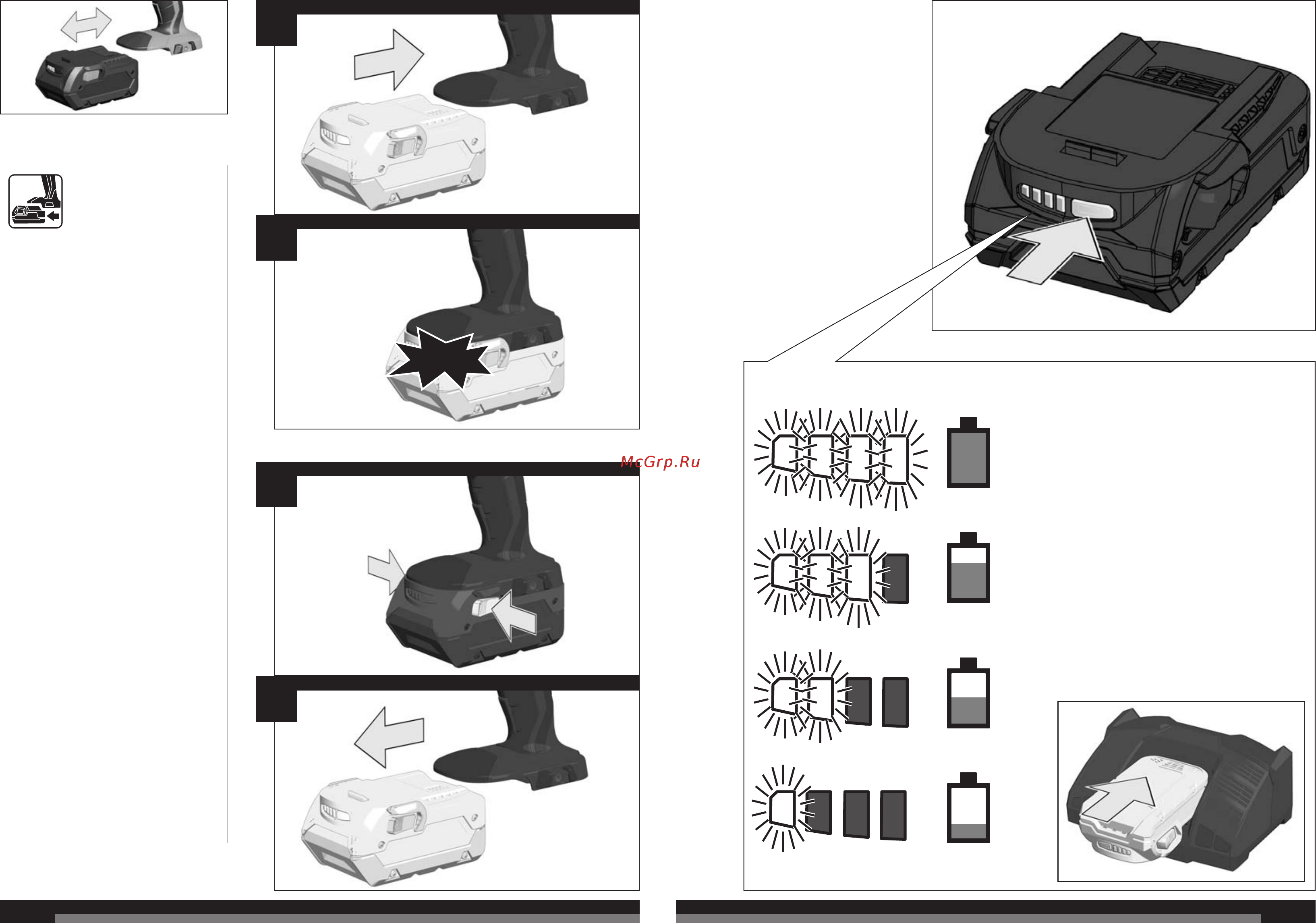 McGrp.Ru