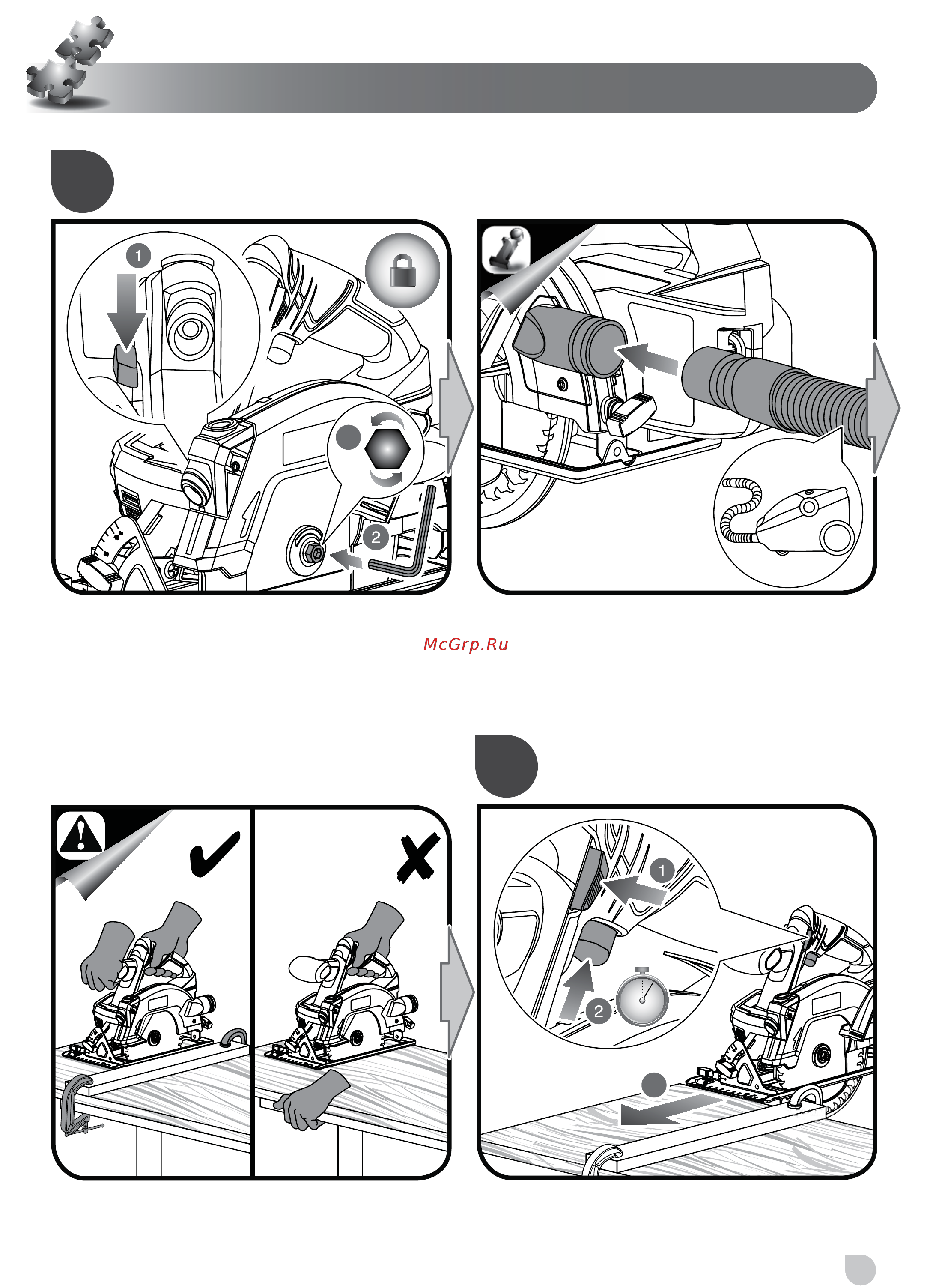 1

2

McGrp.Ru

1

2