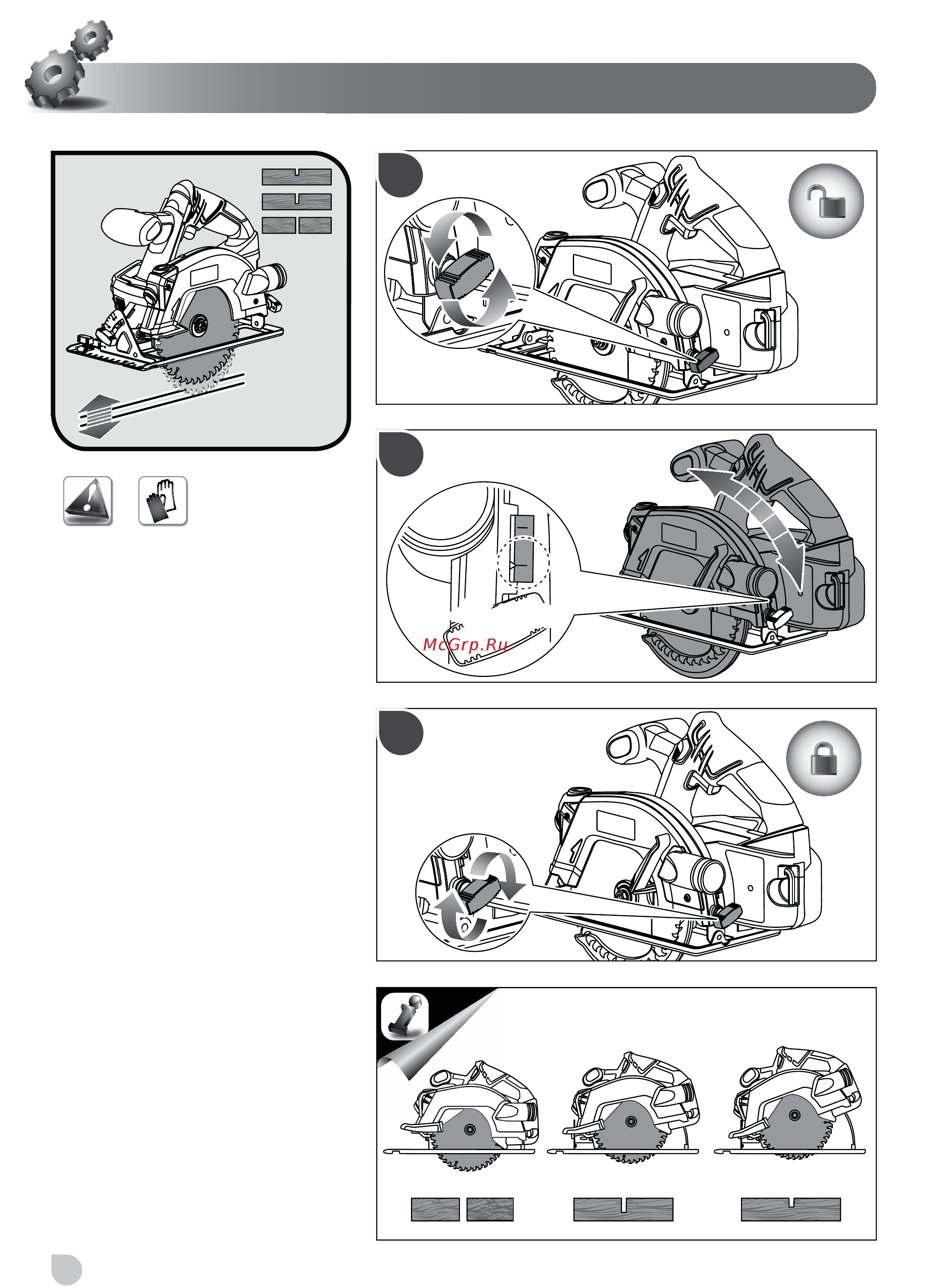 McGrp.Ru