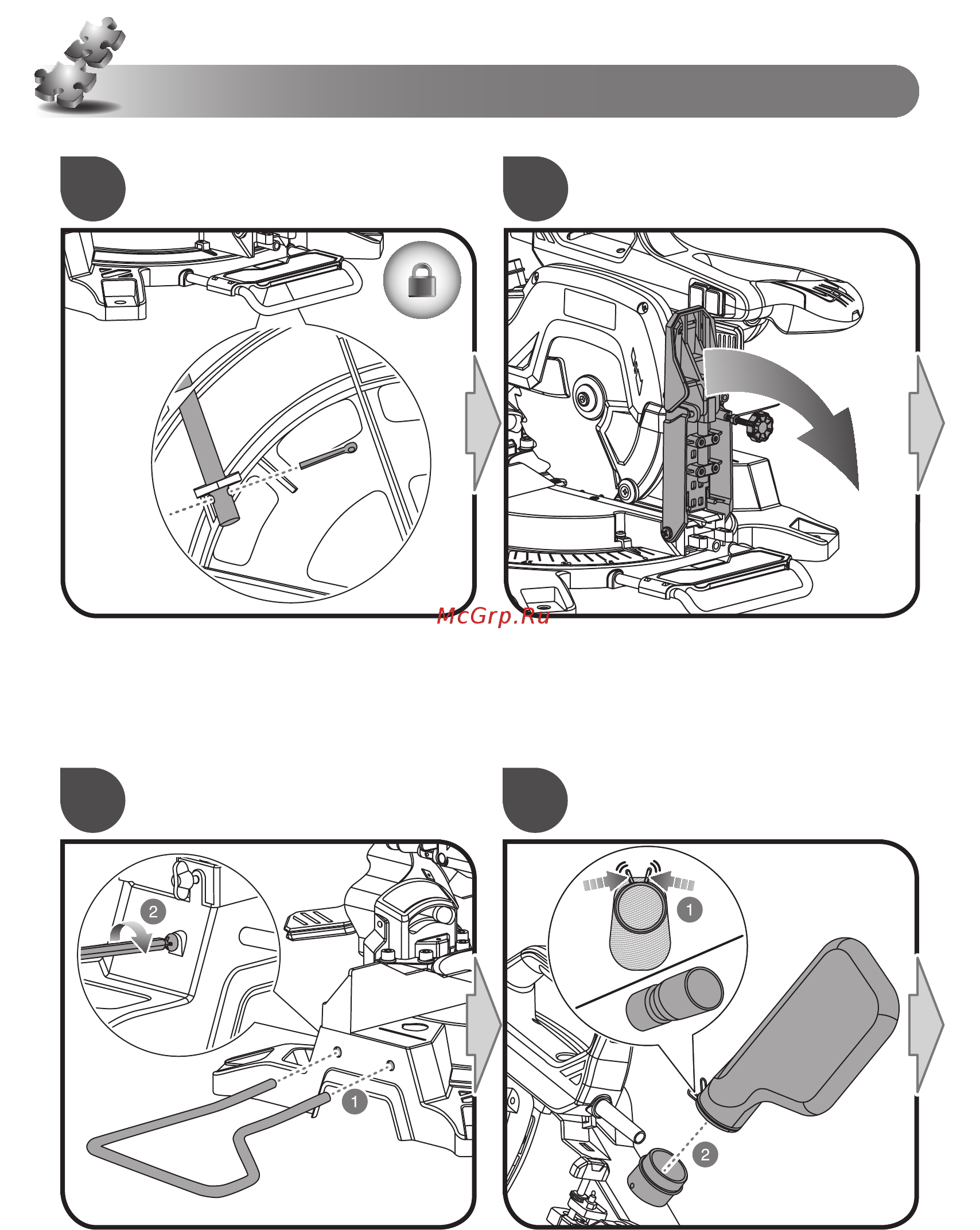 McGrp.Ru

2

1

1

2