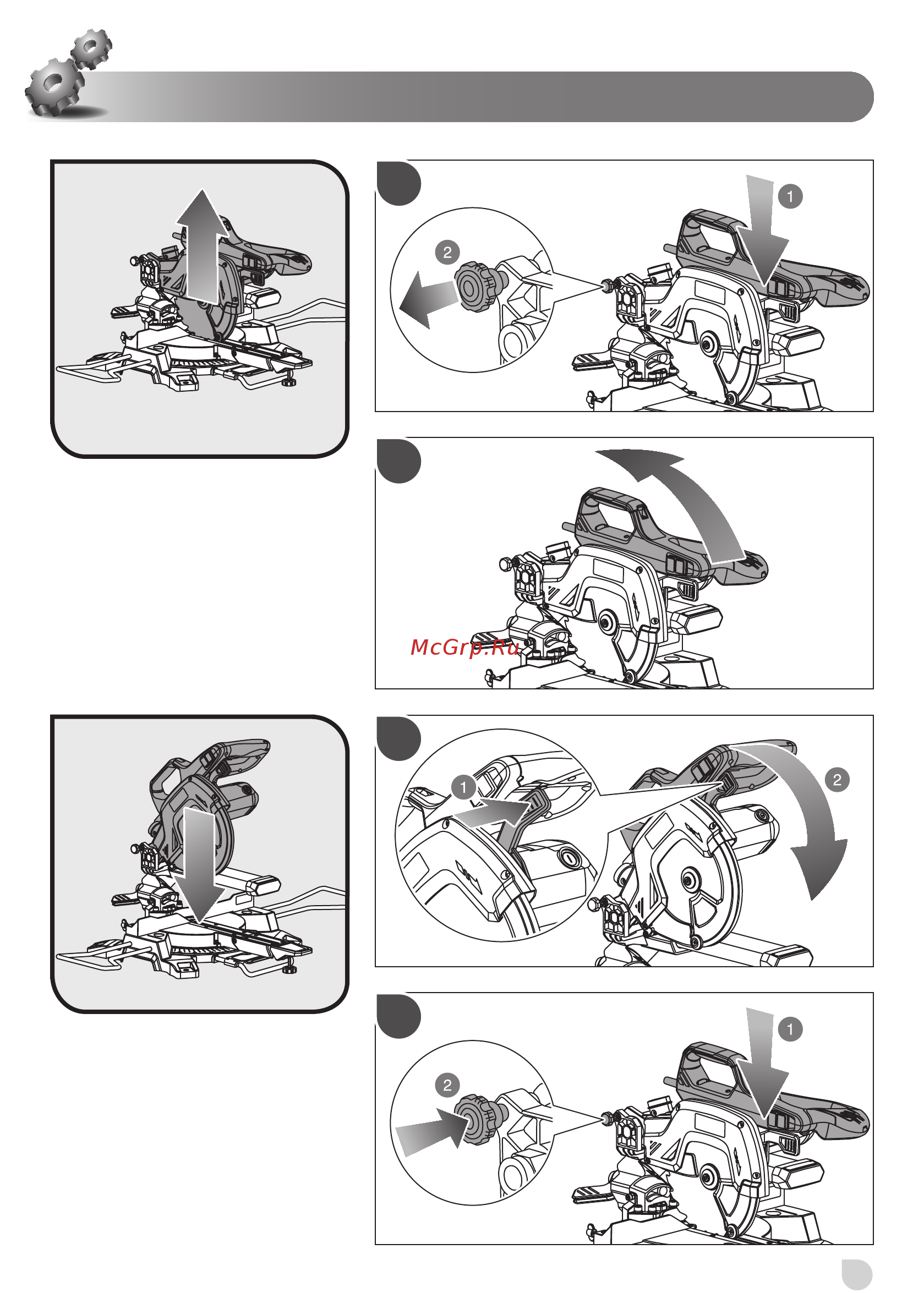 1
2

McGrp.Ru

1
2

1
2