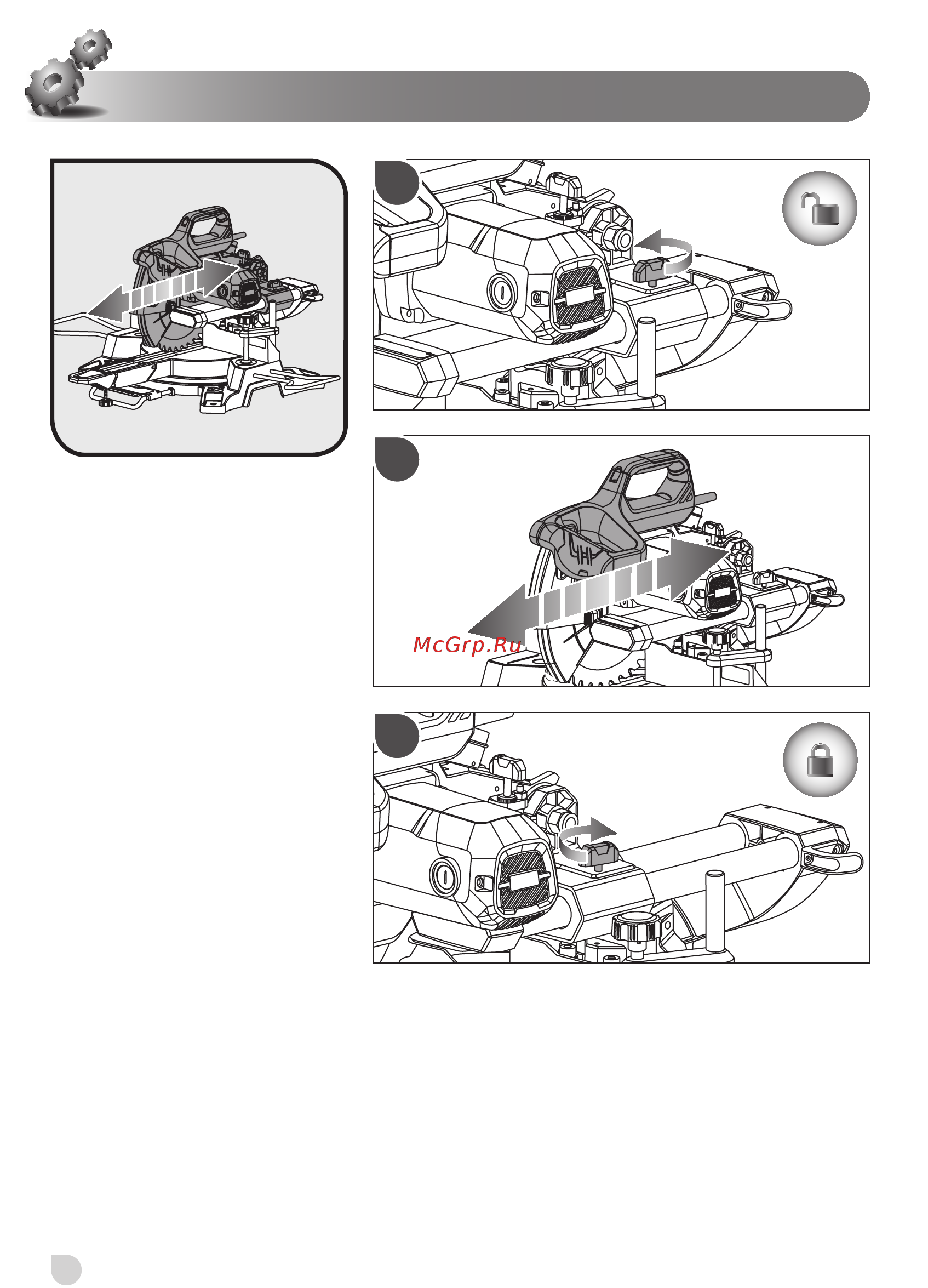 McGrp.Ru