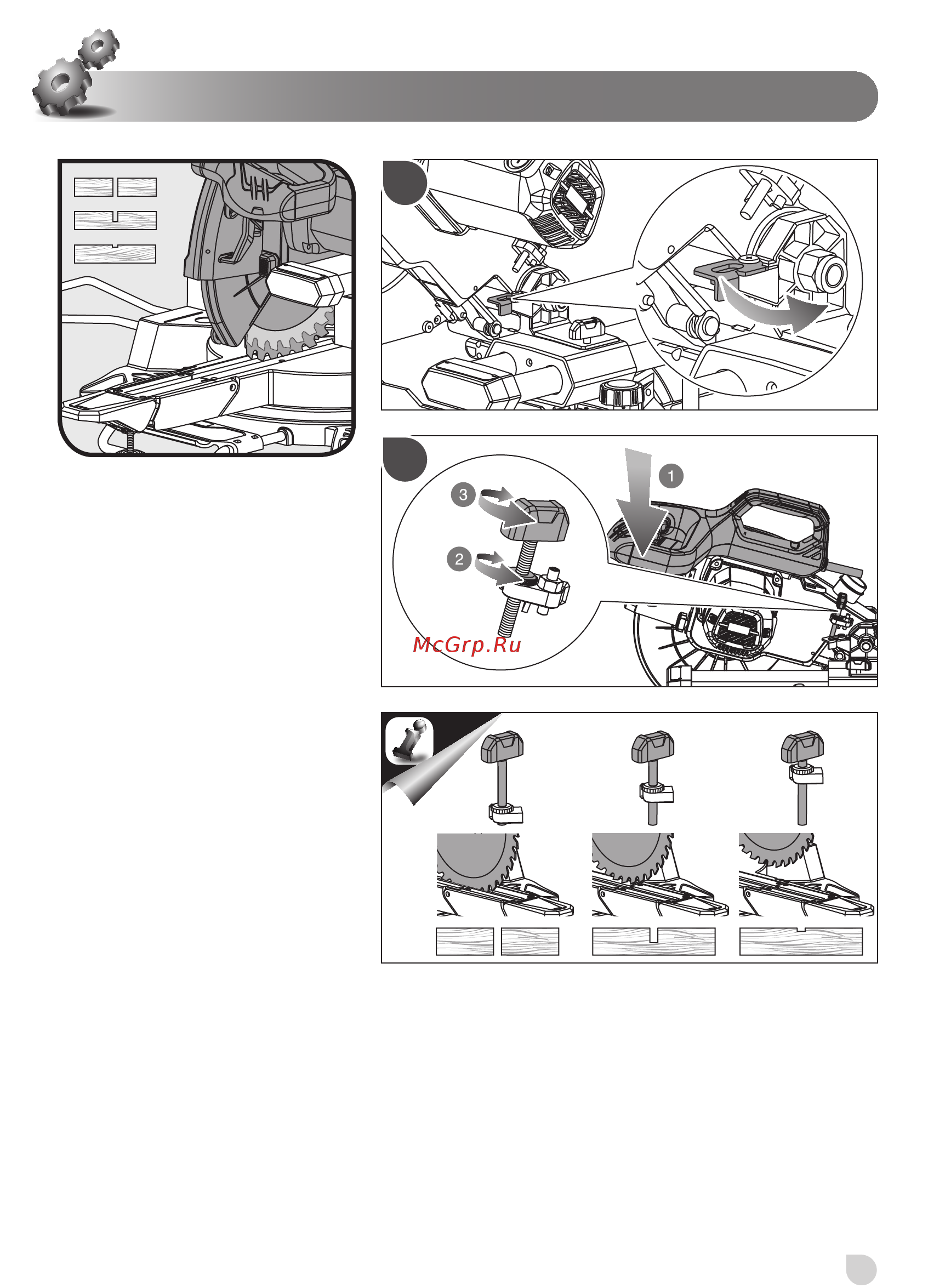 1

3

2

McGrp.Ru