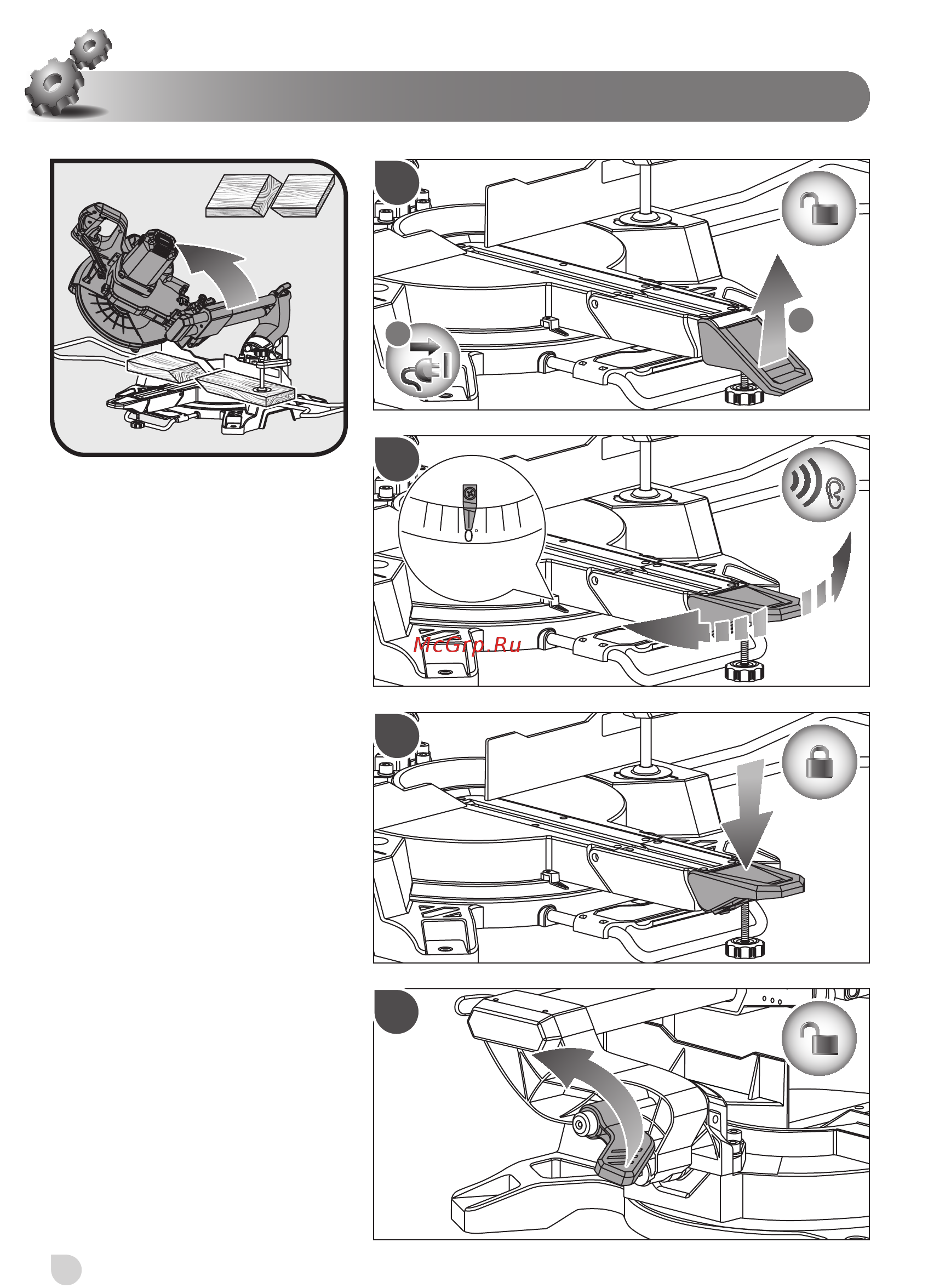 0°

McGrp.Ru