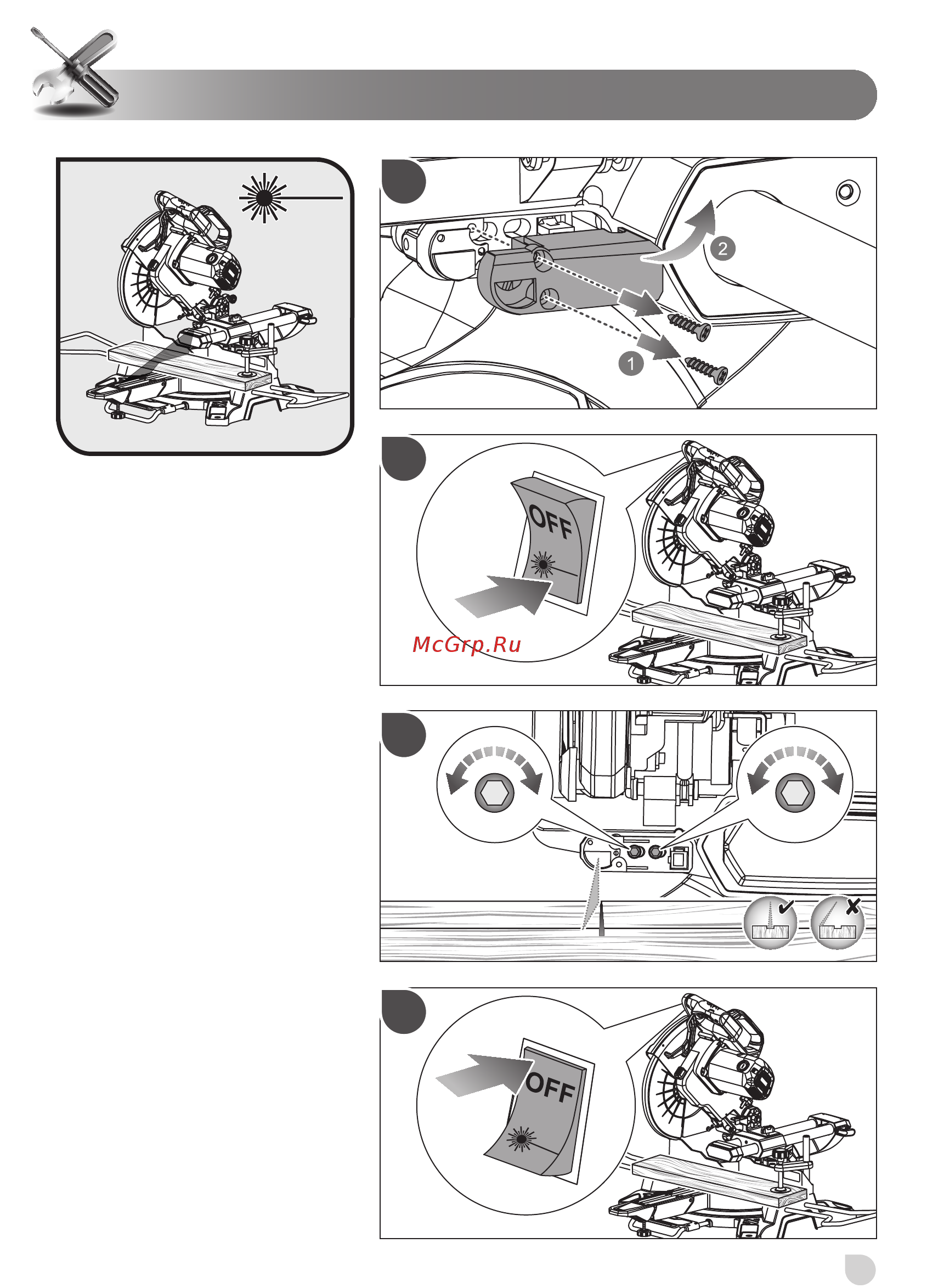 2

1

OFF

McGrp.Ru

OFF