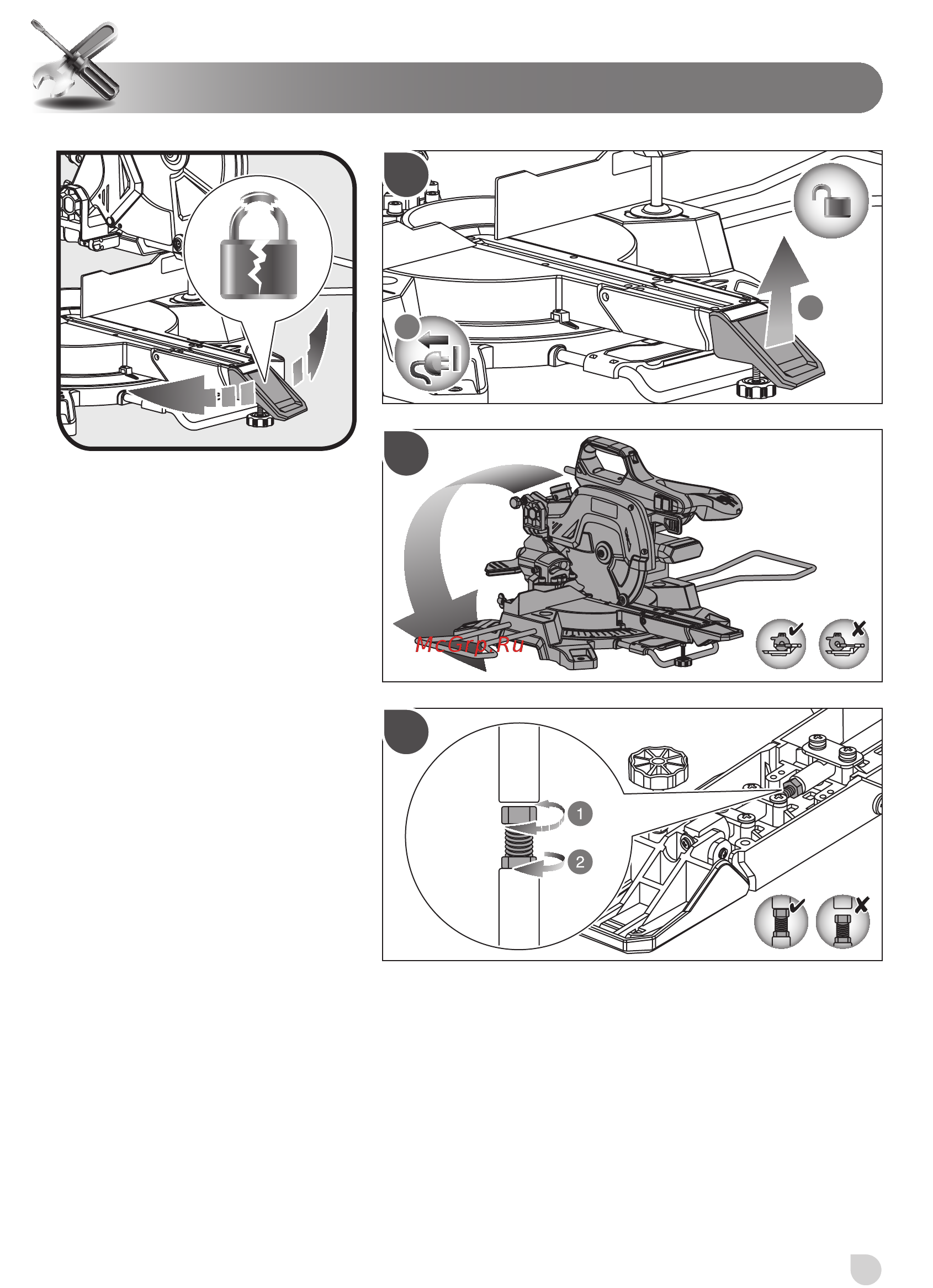 McGrp.Ru

1

2