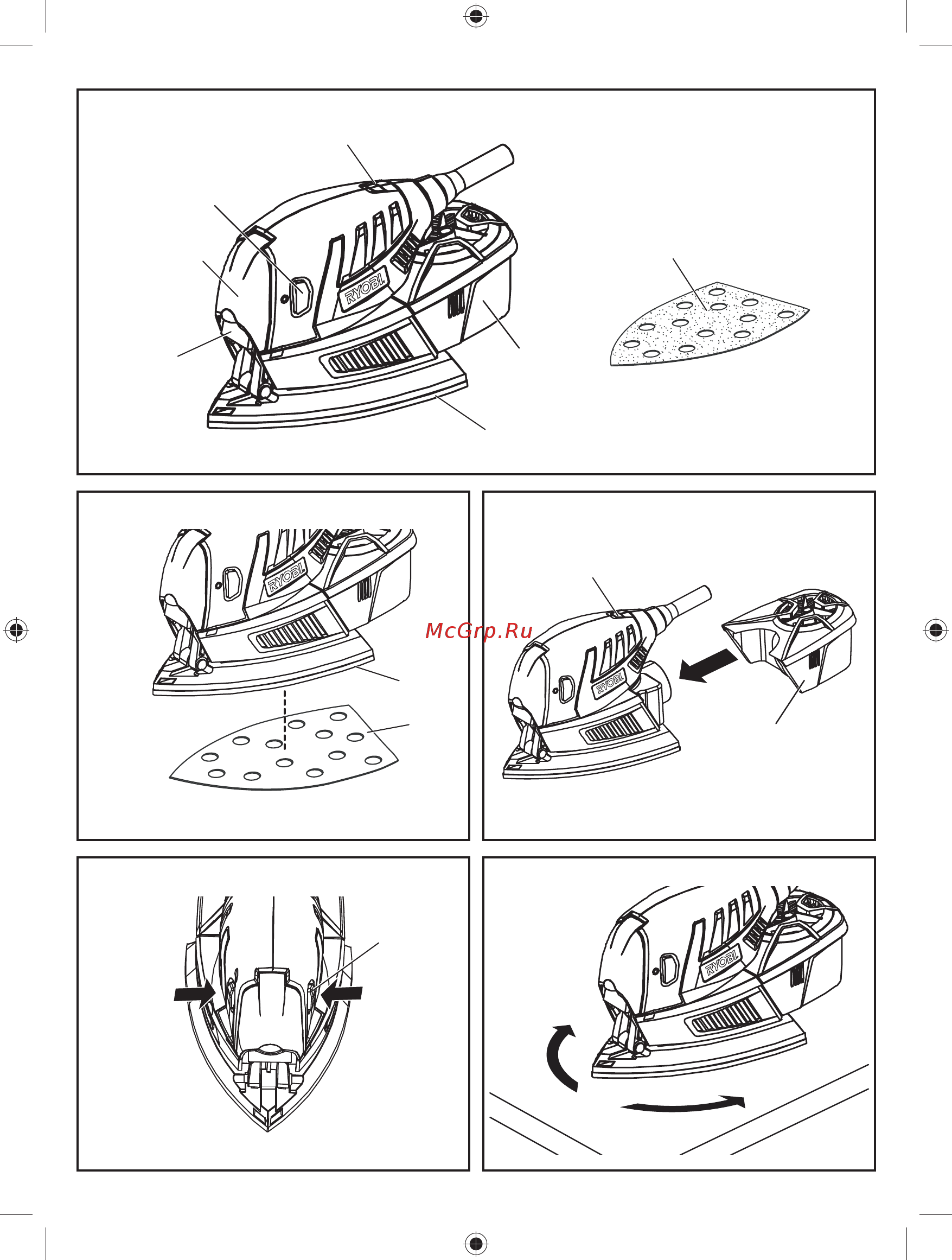 RYOBI

RYOBI

McGrp.Ru

RYOBI

RYOBI