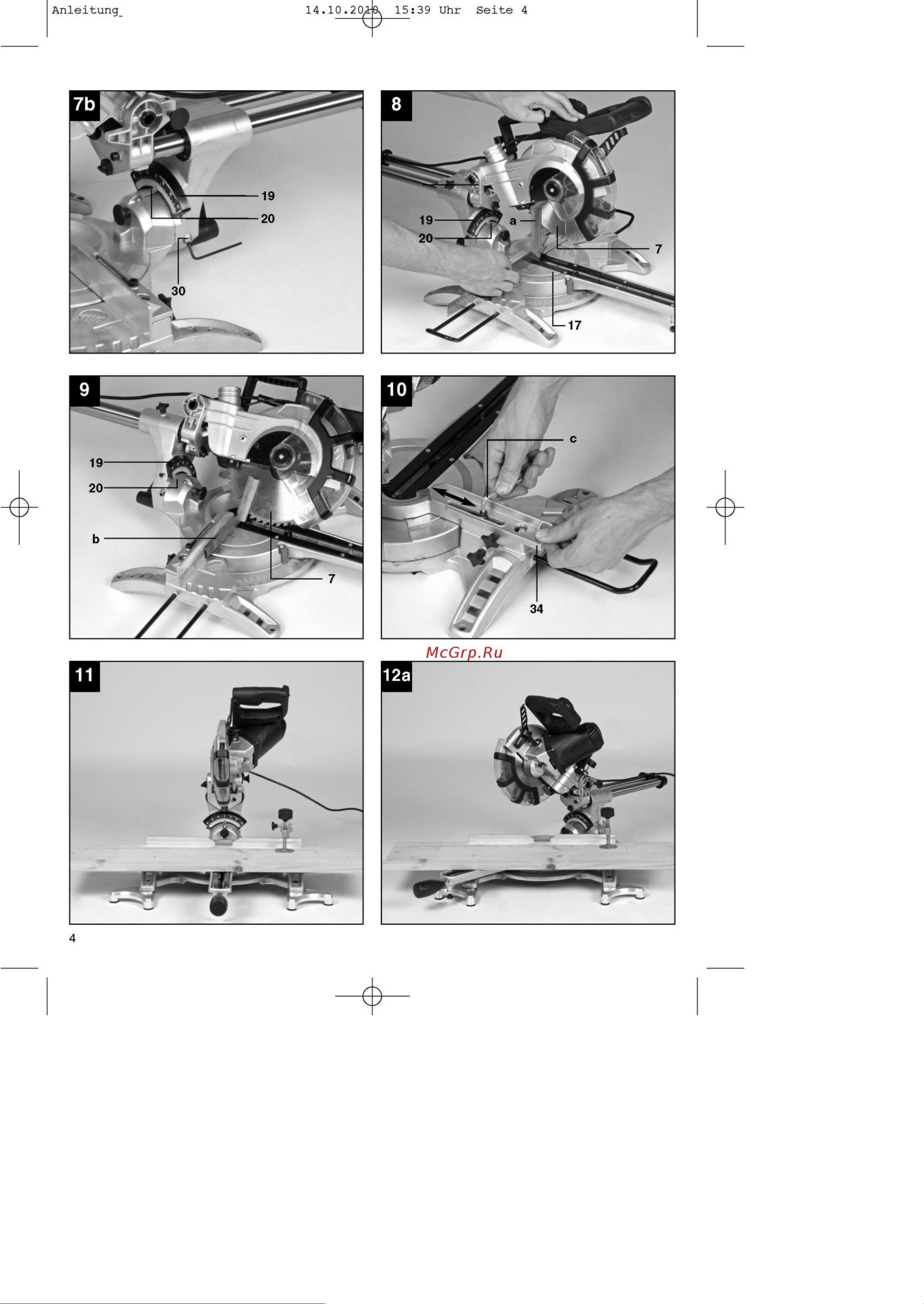 Anleitung_ 14.10.2010 15:39 Uhr Seite 4

7b

19

20

30

8

19

20

a

7

17

9

19

20

b

7

10

c

34

McGrp.Ru

11

12a

4