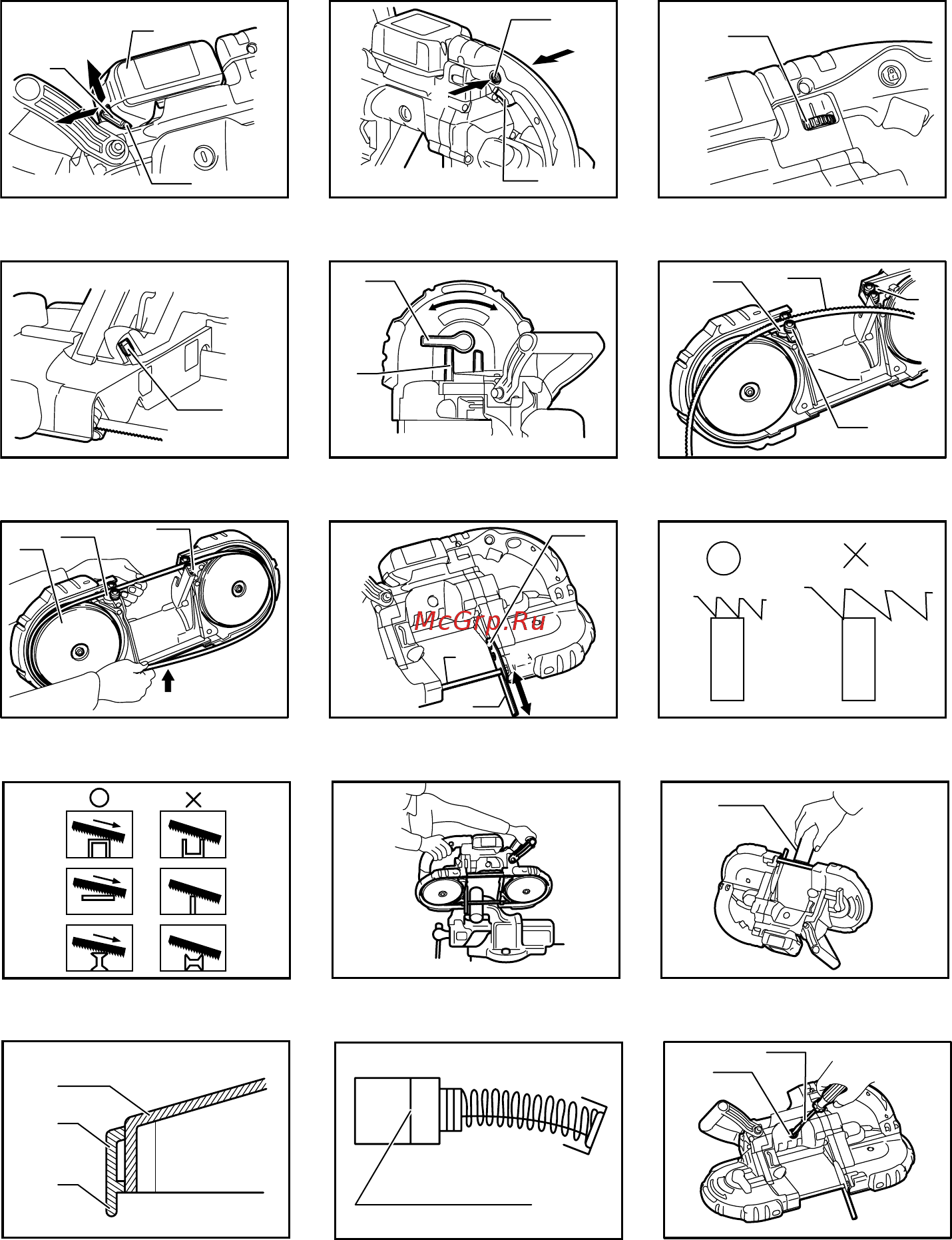 McGrp.Ru