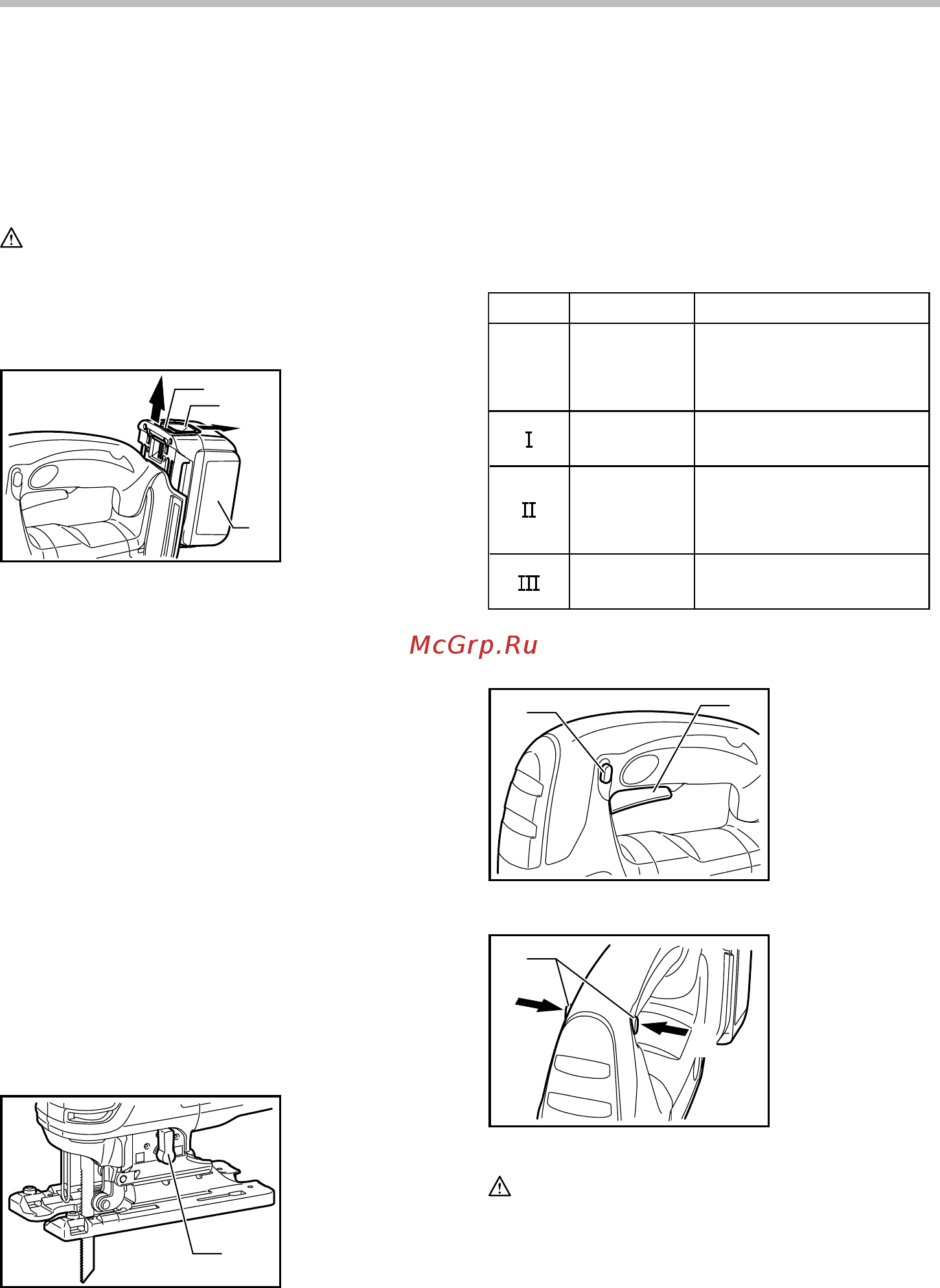 | | | |
|---|---|---|
| | | |
| I | | |
| II | | |
| III | | |

McGrp.Ru