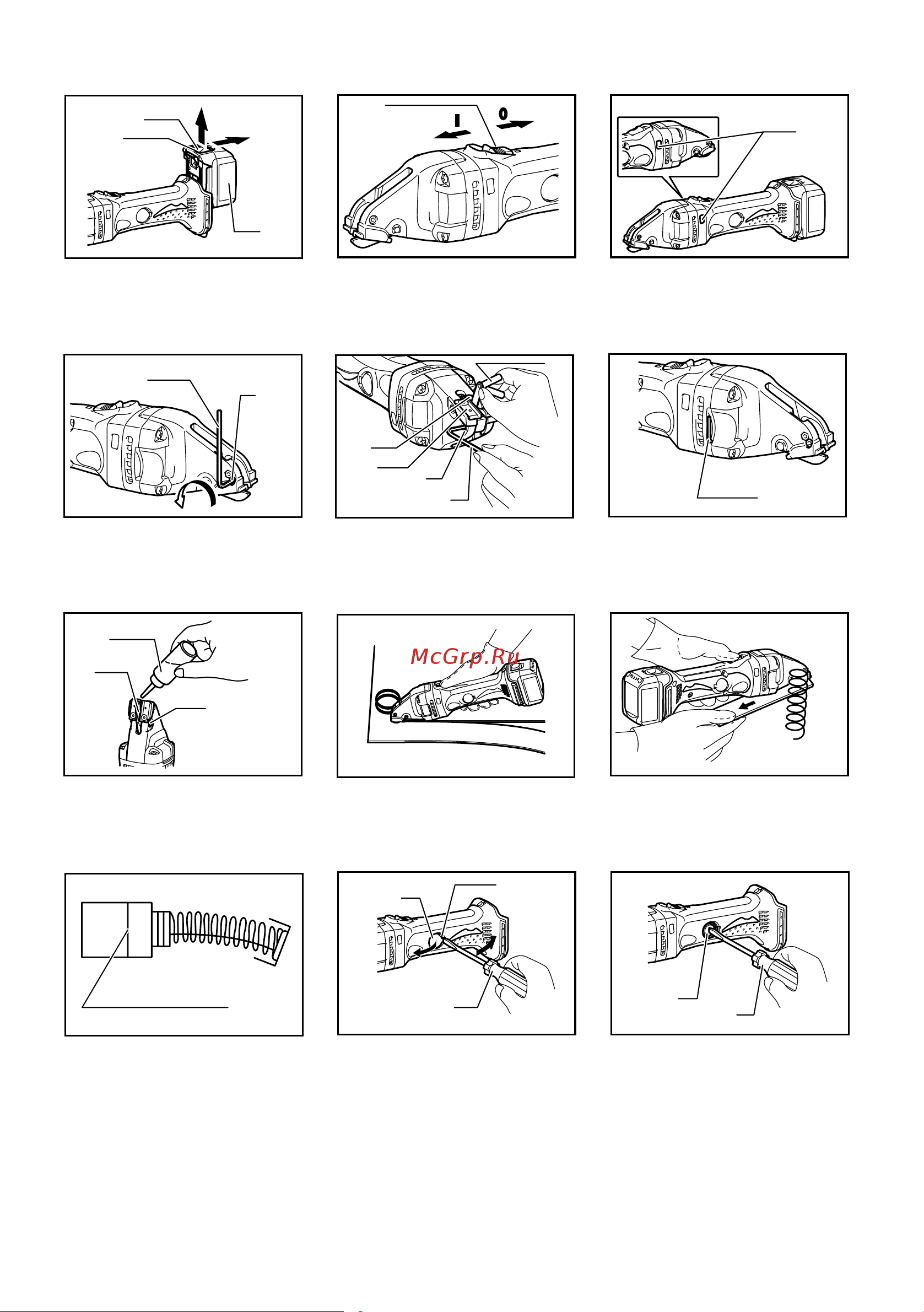 I
O

McGrp.Ru