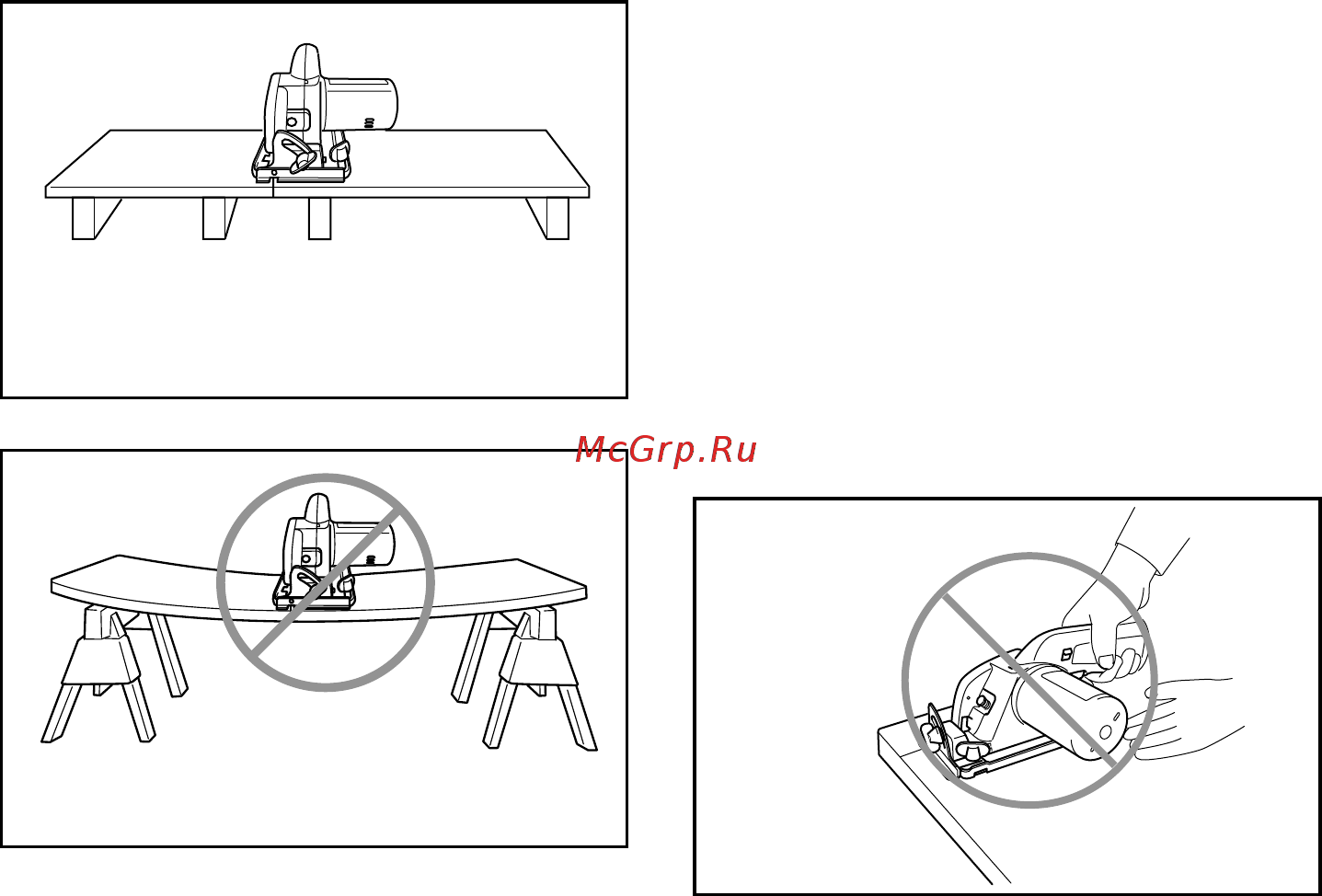 McGrp.Ru