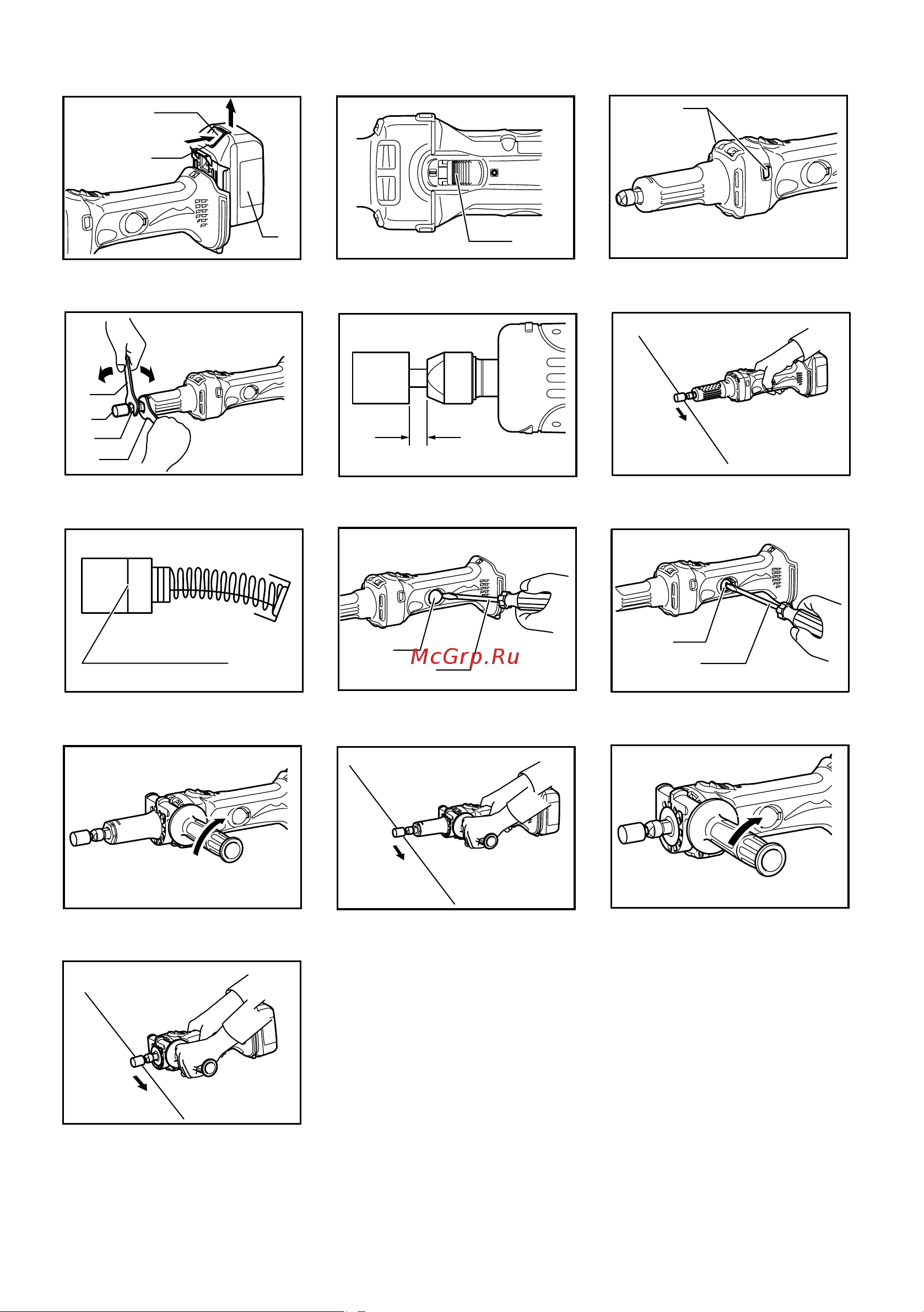 McGrp.Ru