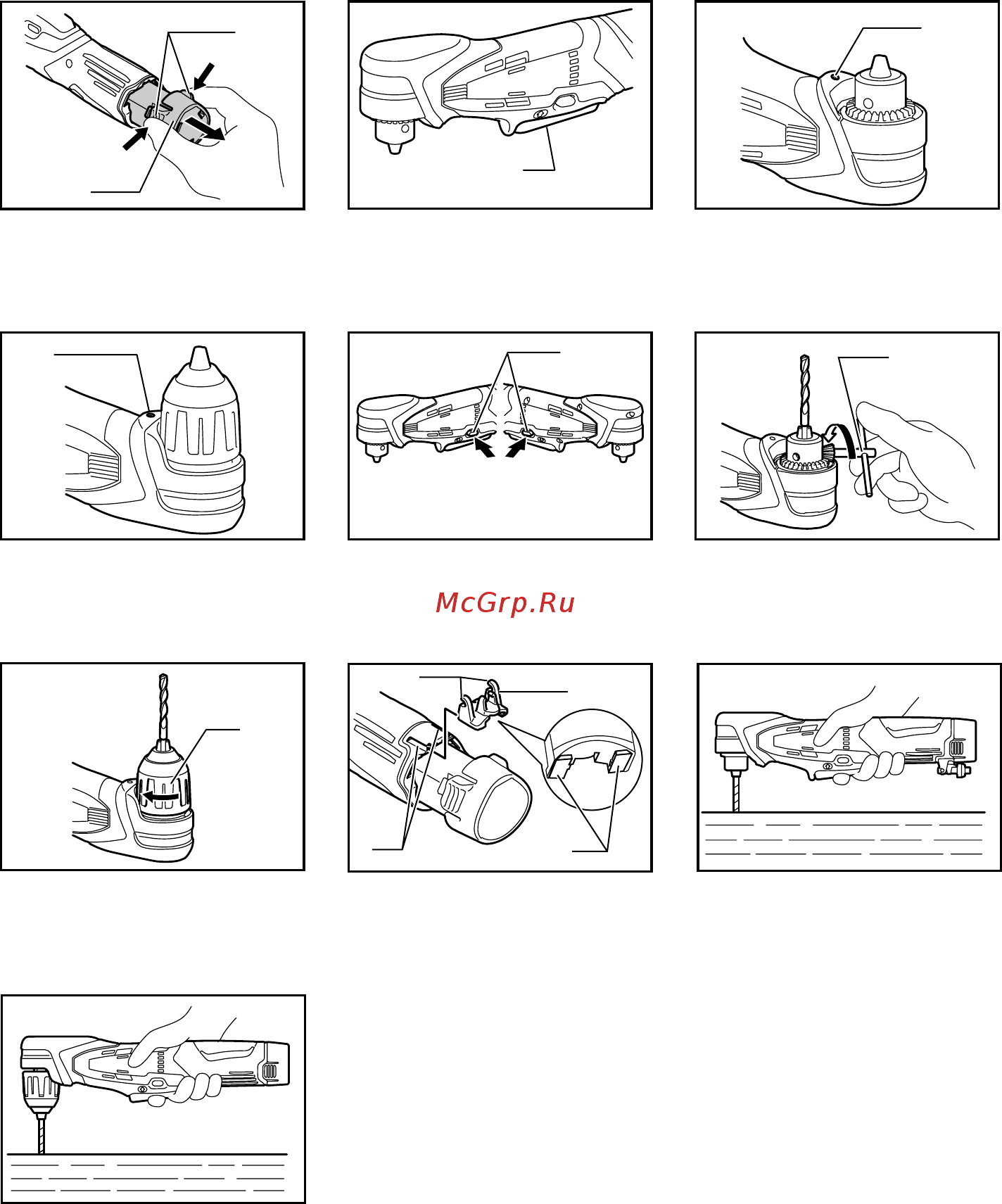 McGrp.Ru