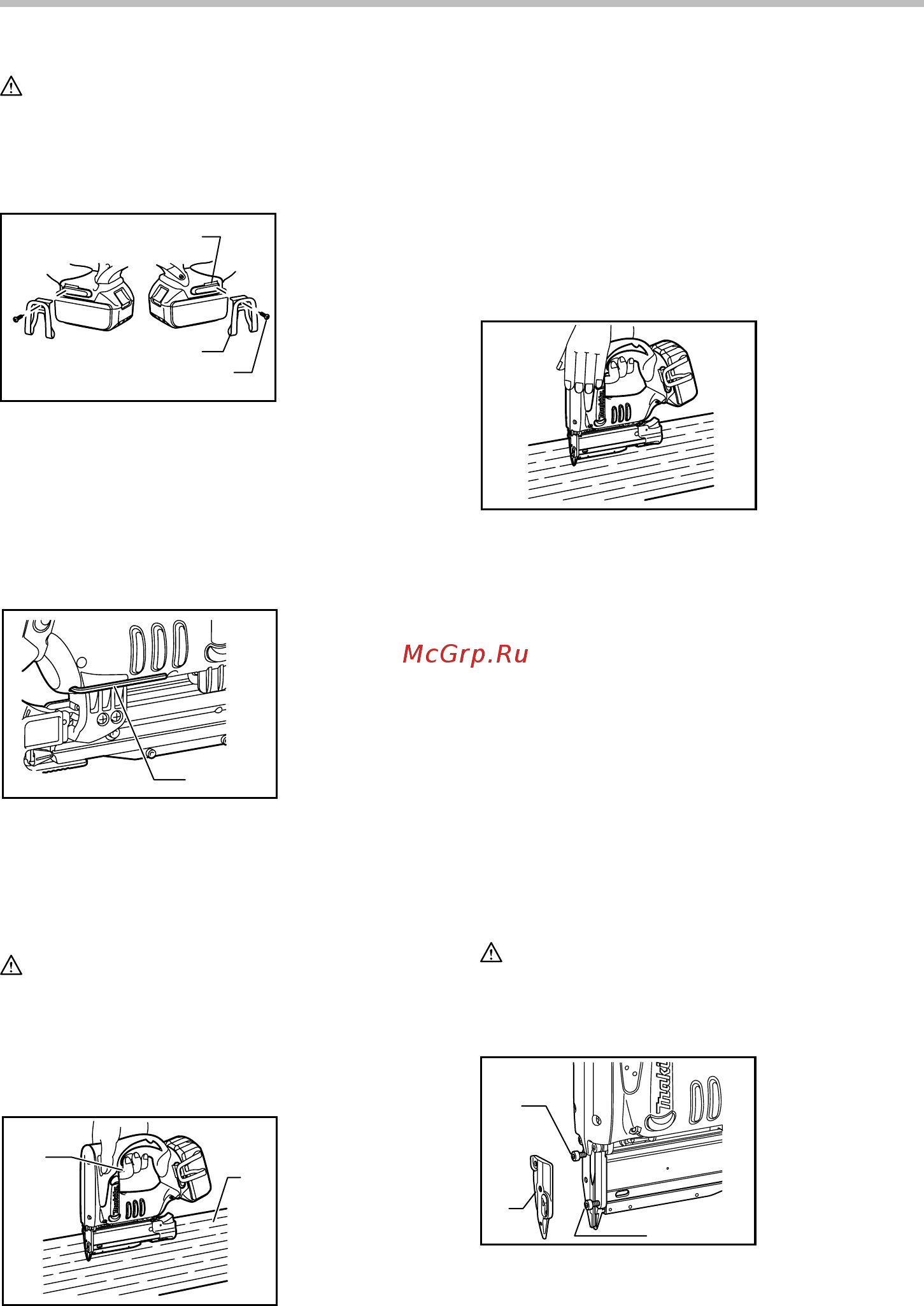 McGrp.Ru