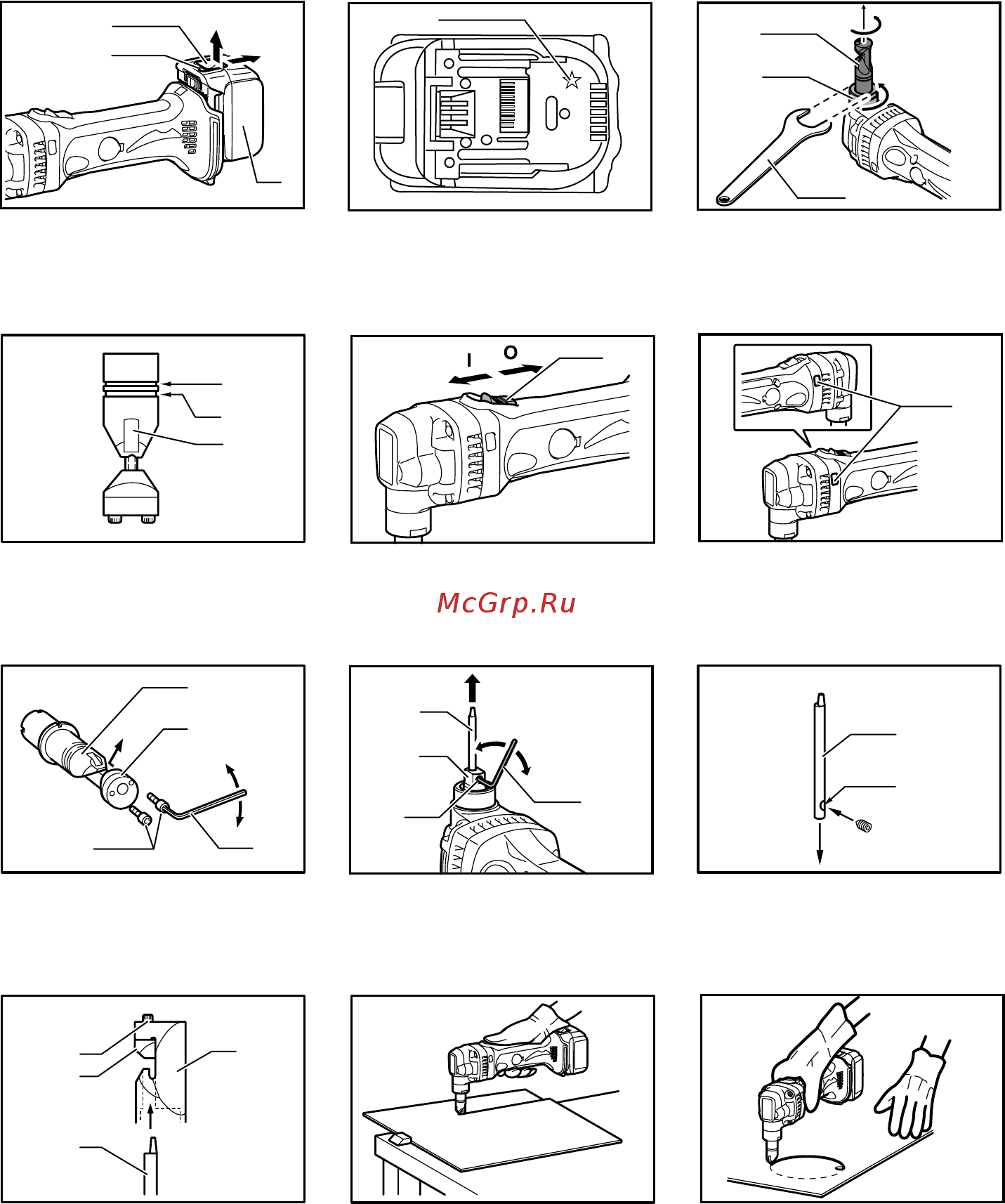 I O

McGrp.Ru