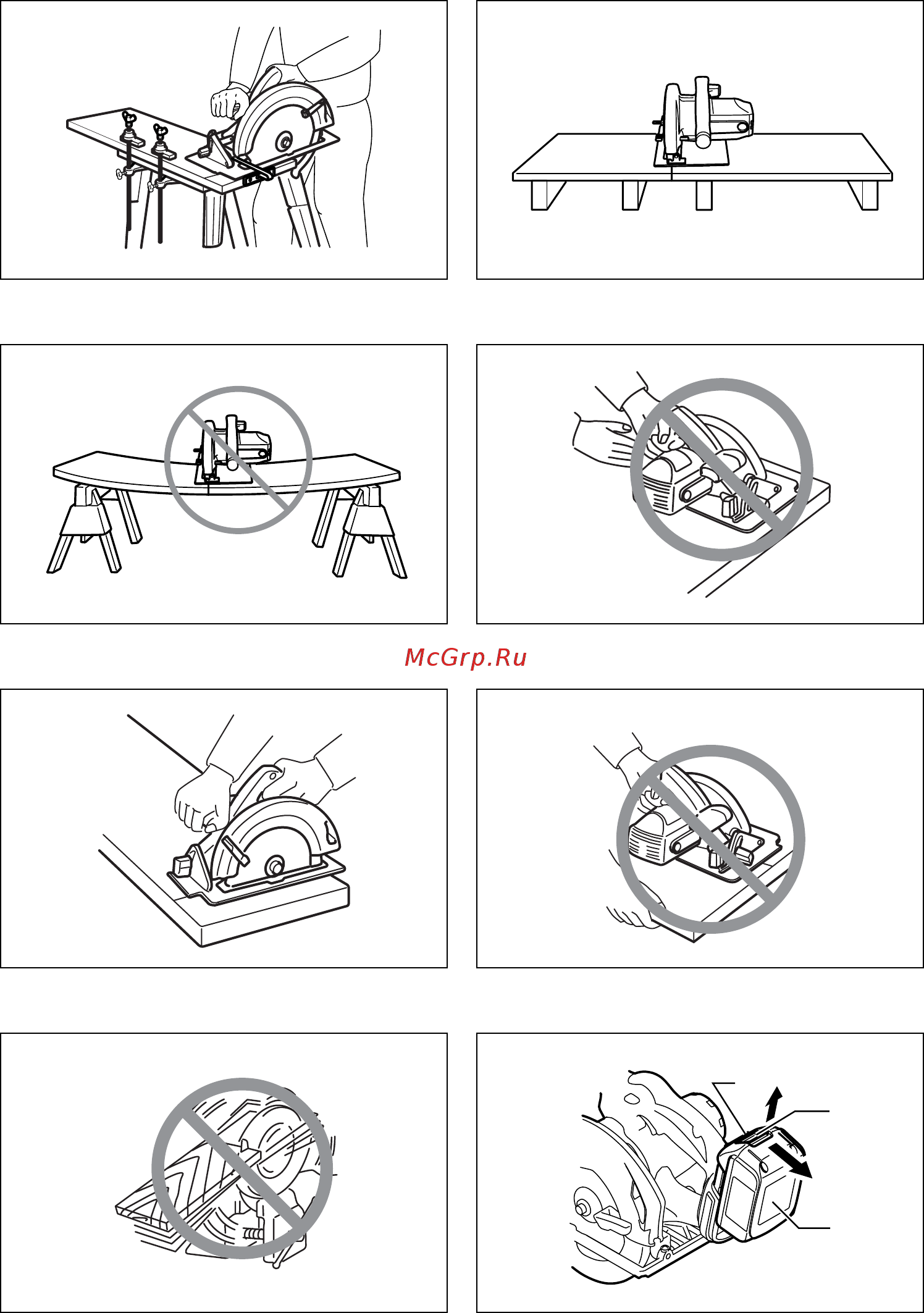 McGrp.Ru