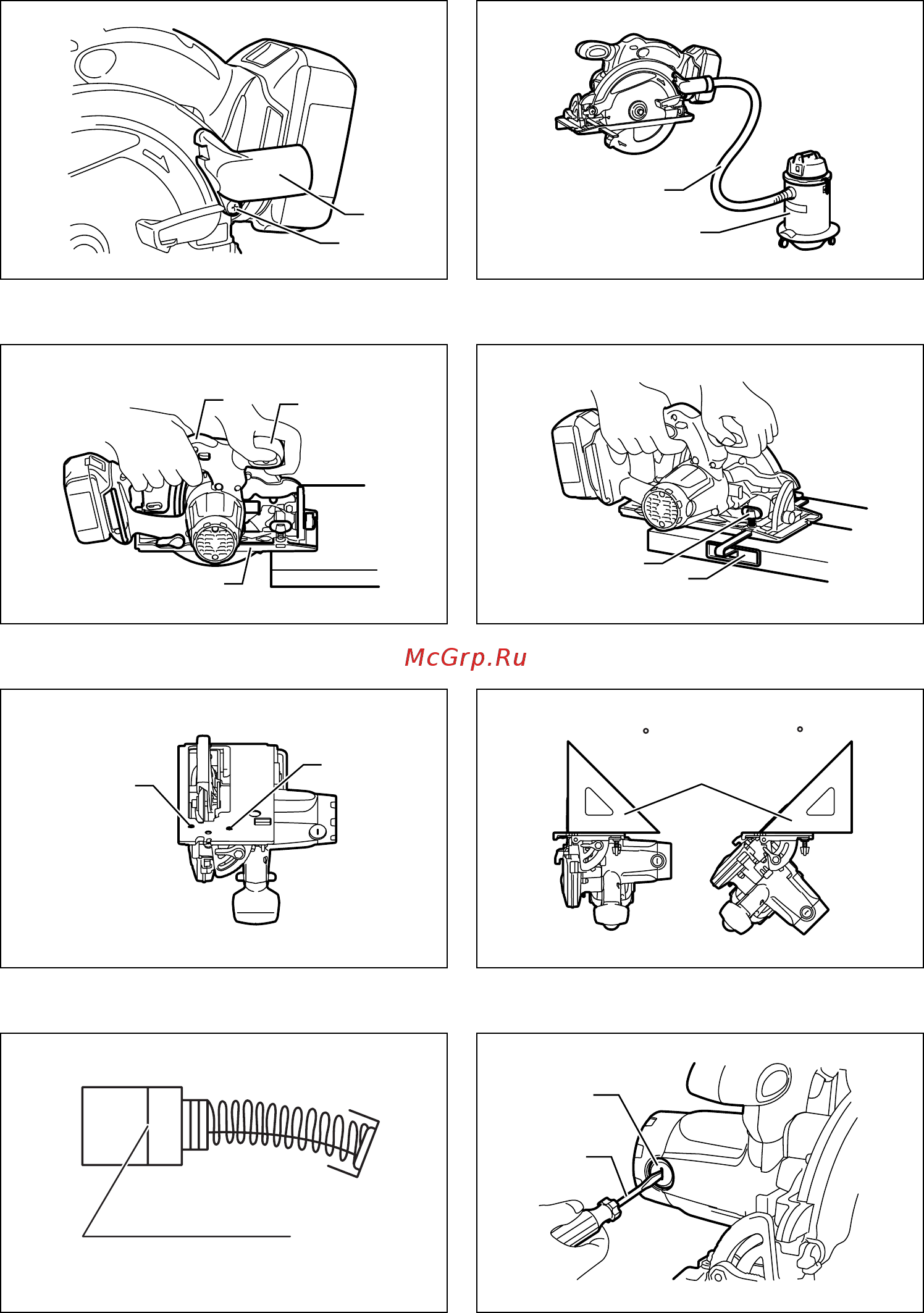 McGrp.Ru