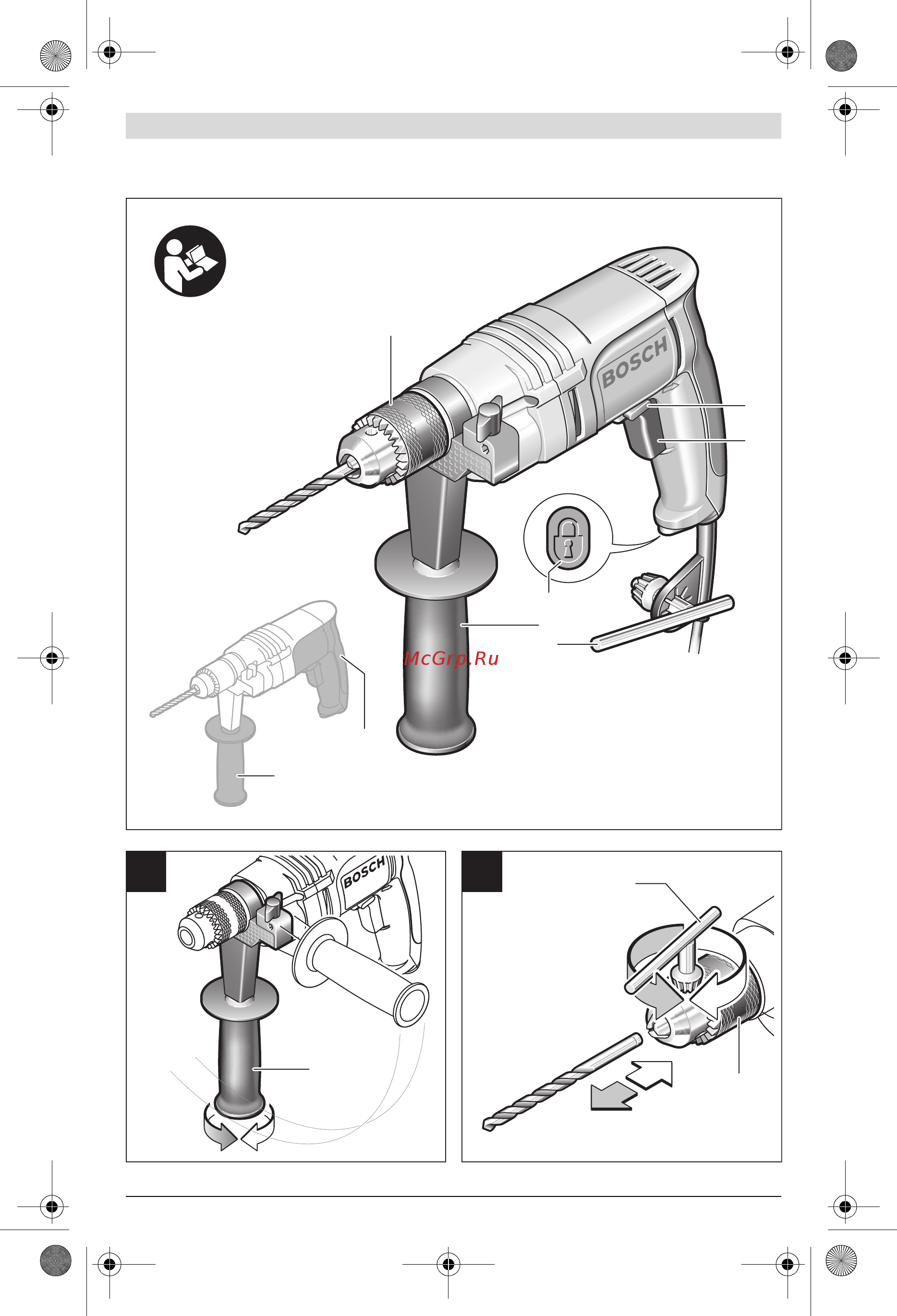 BOSCH
McGrp.Ru
BOSCH