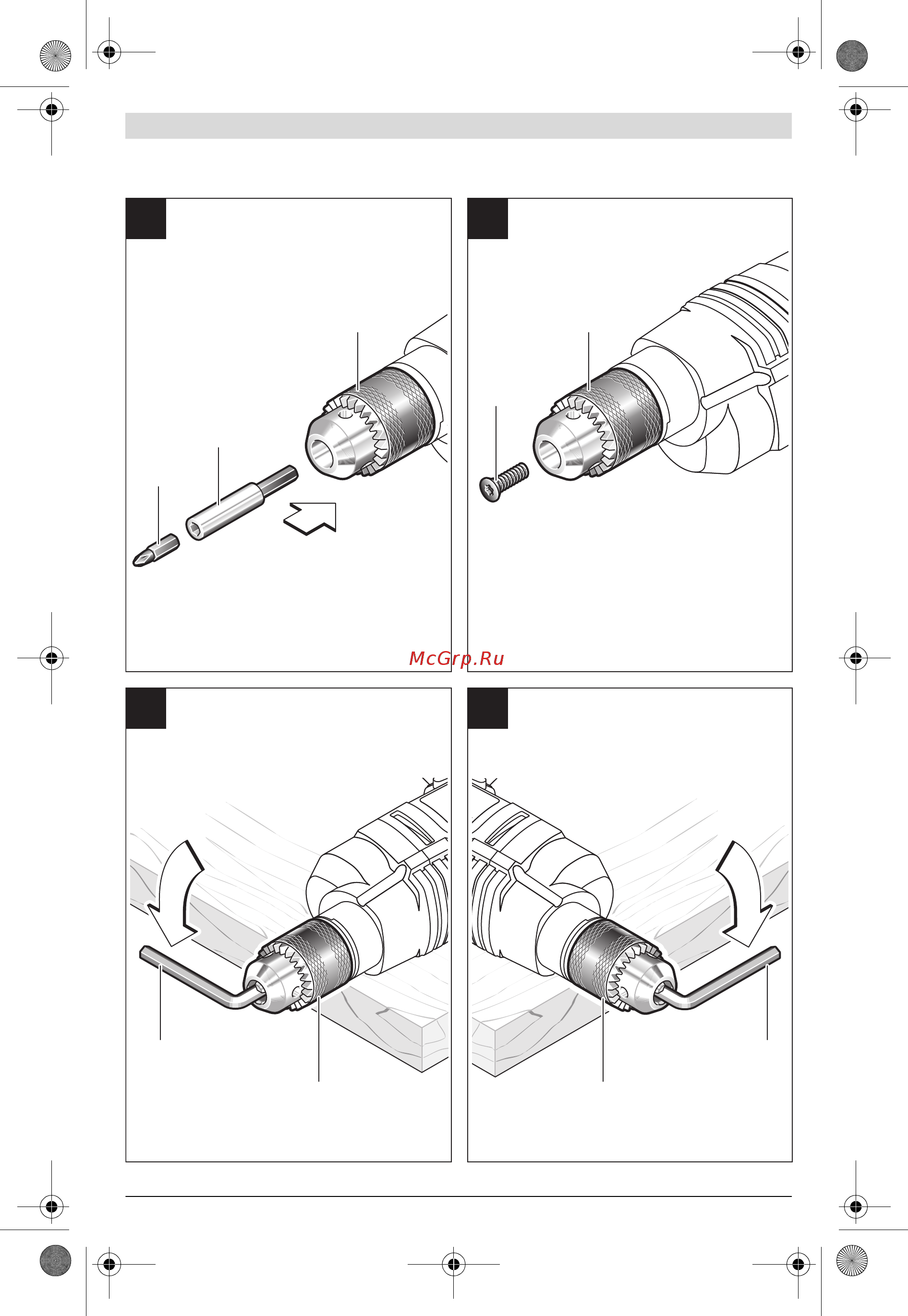 McGrp.Ru