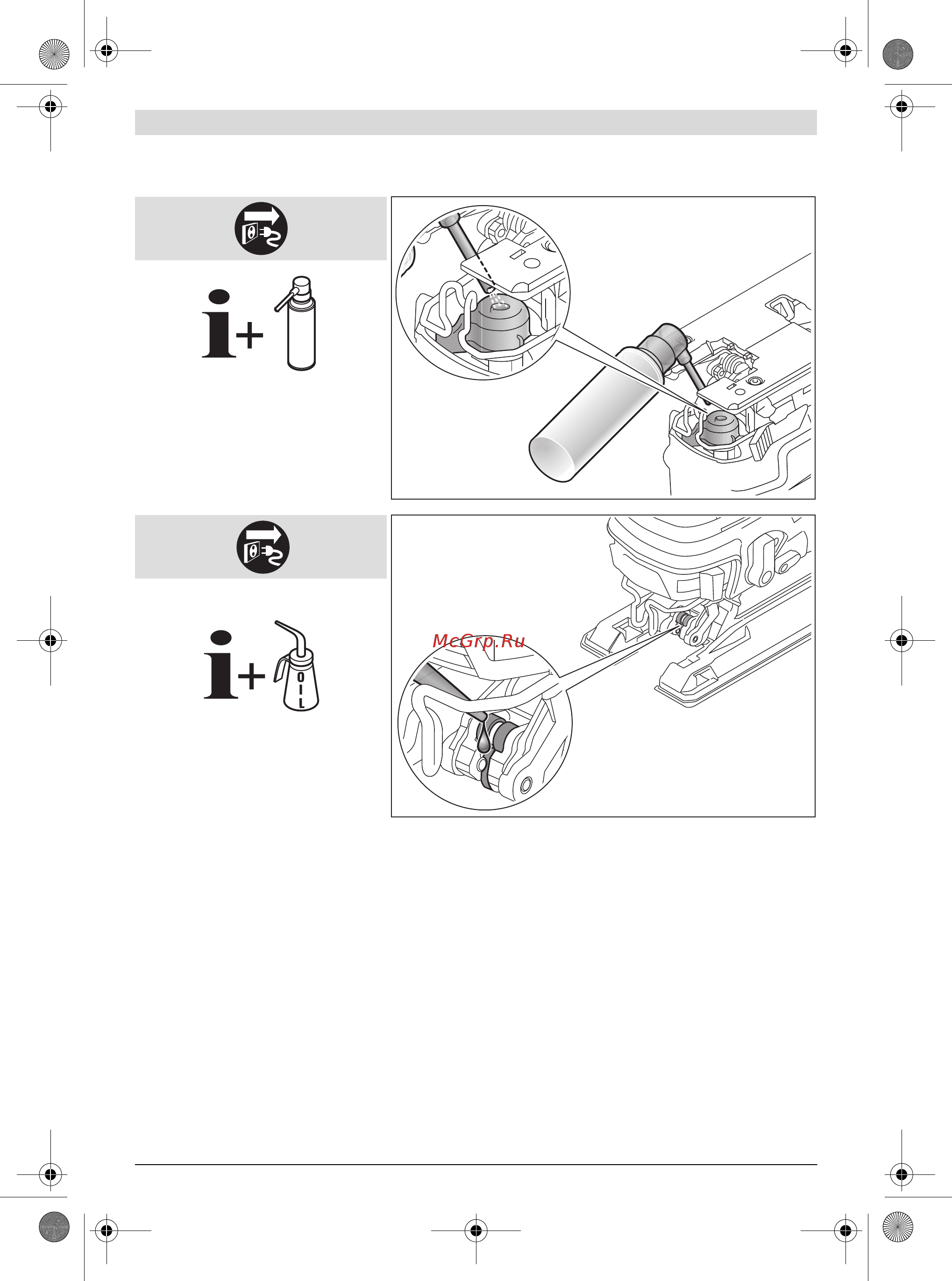 OIL

McGrp.Ru