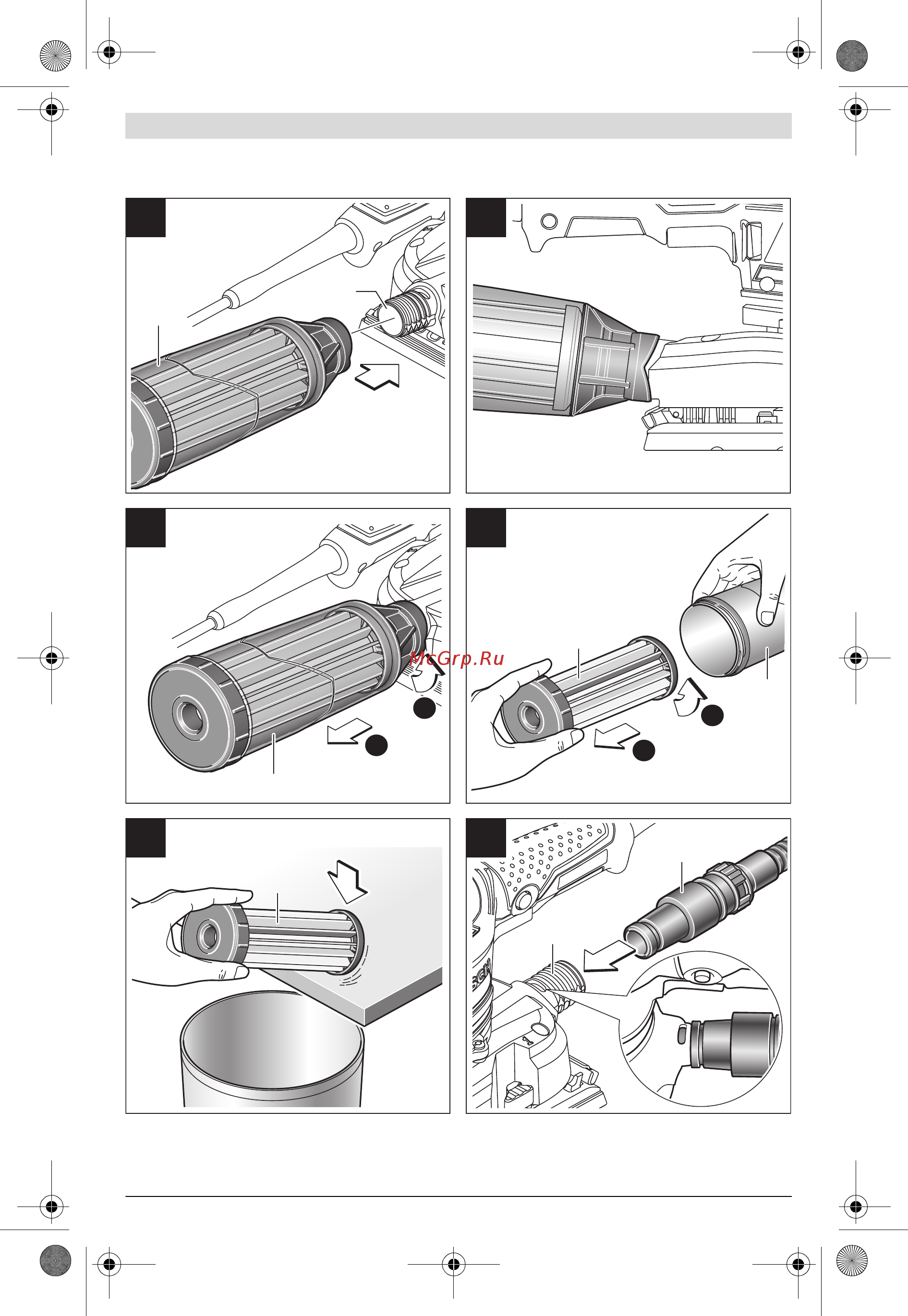 McGrp.Ru