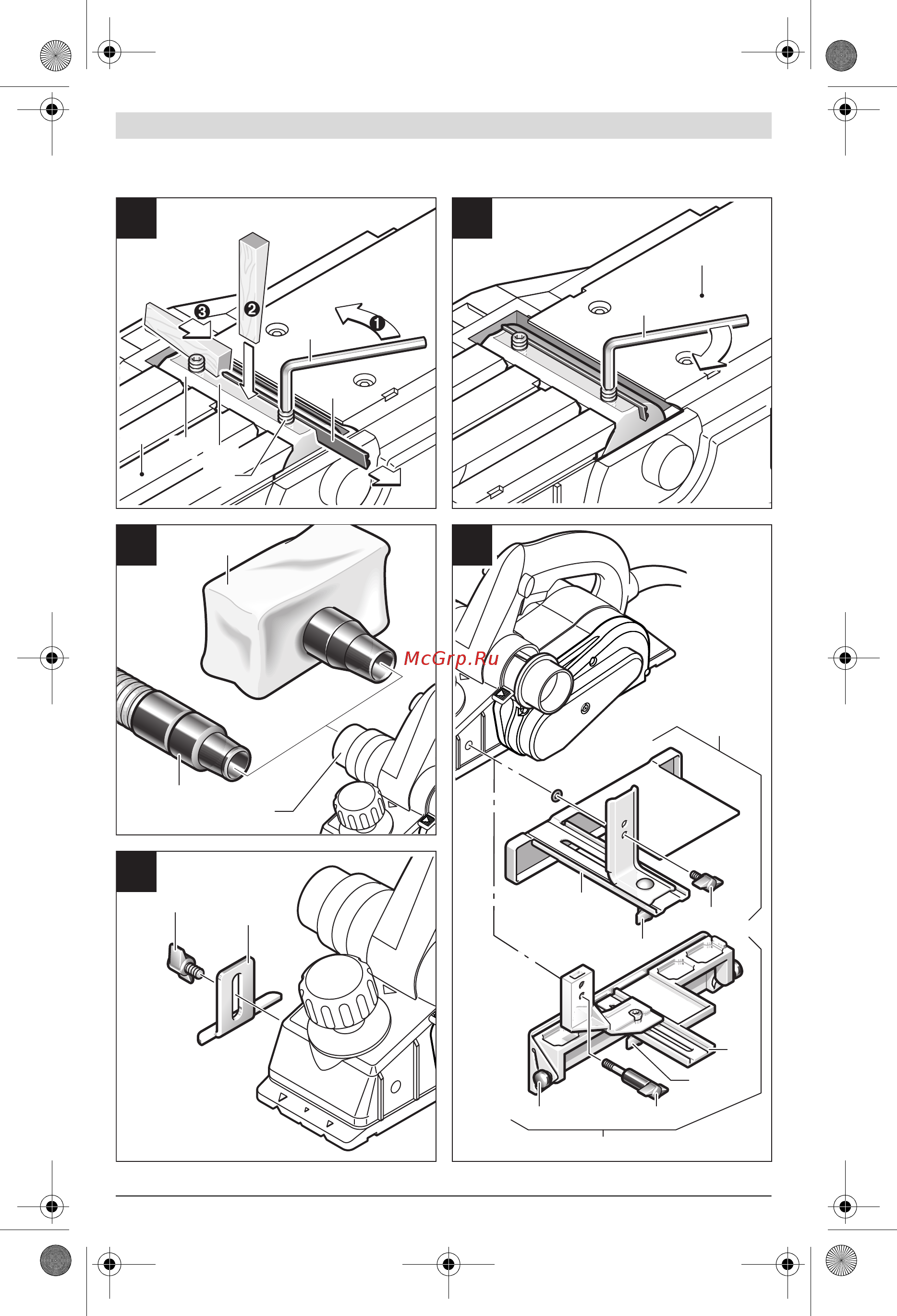 3
2
1

McGrp.Ru