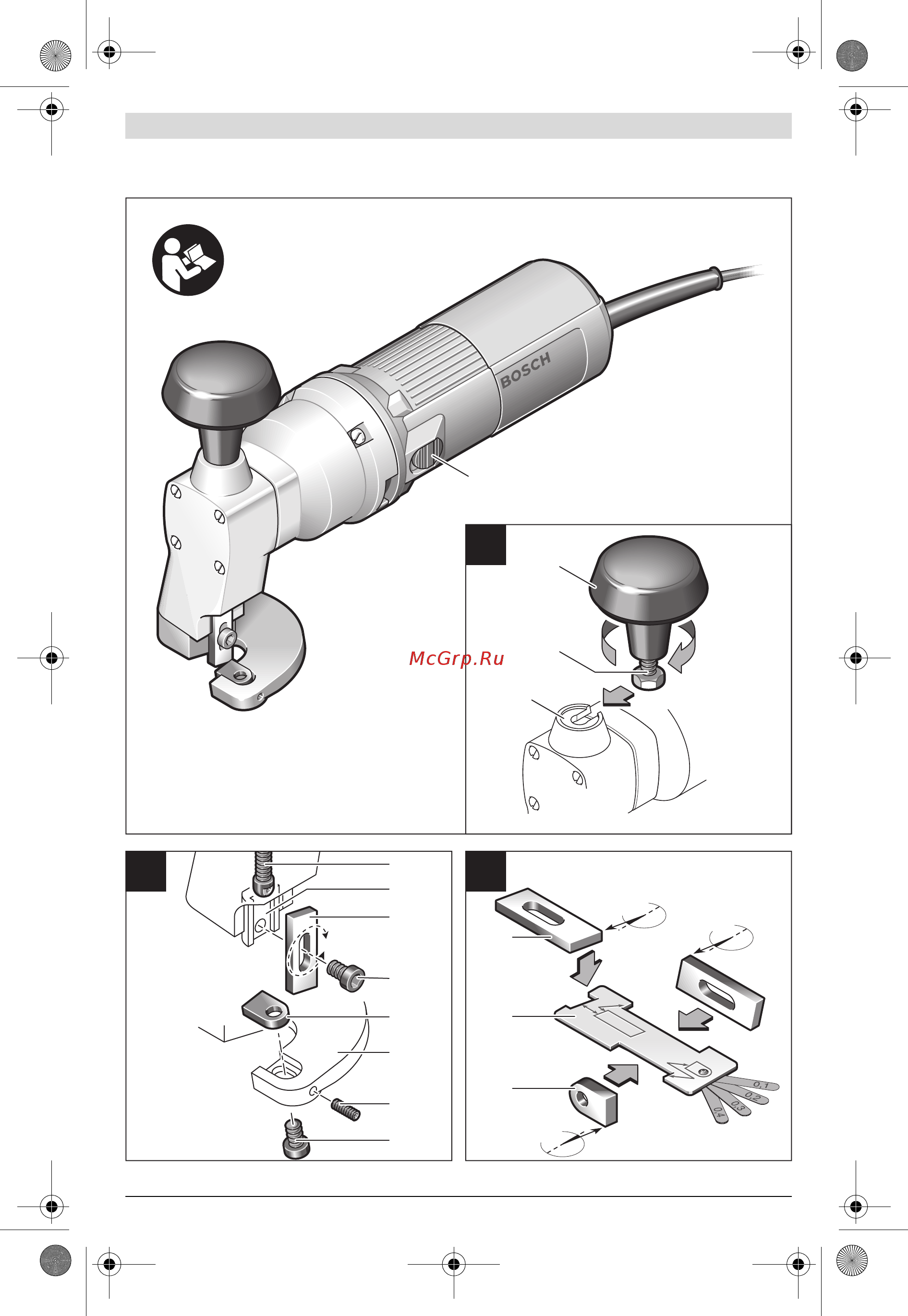 BOSCH

McGrp.Ru

0,1
0,2
0,3
0,4