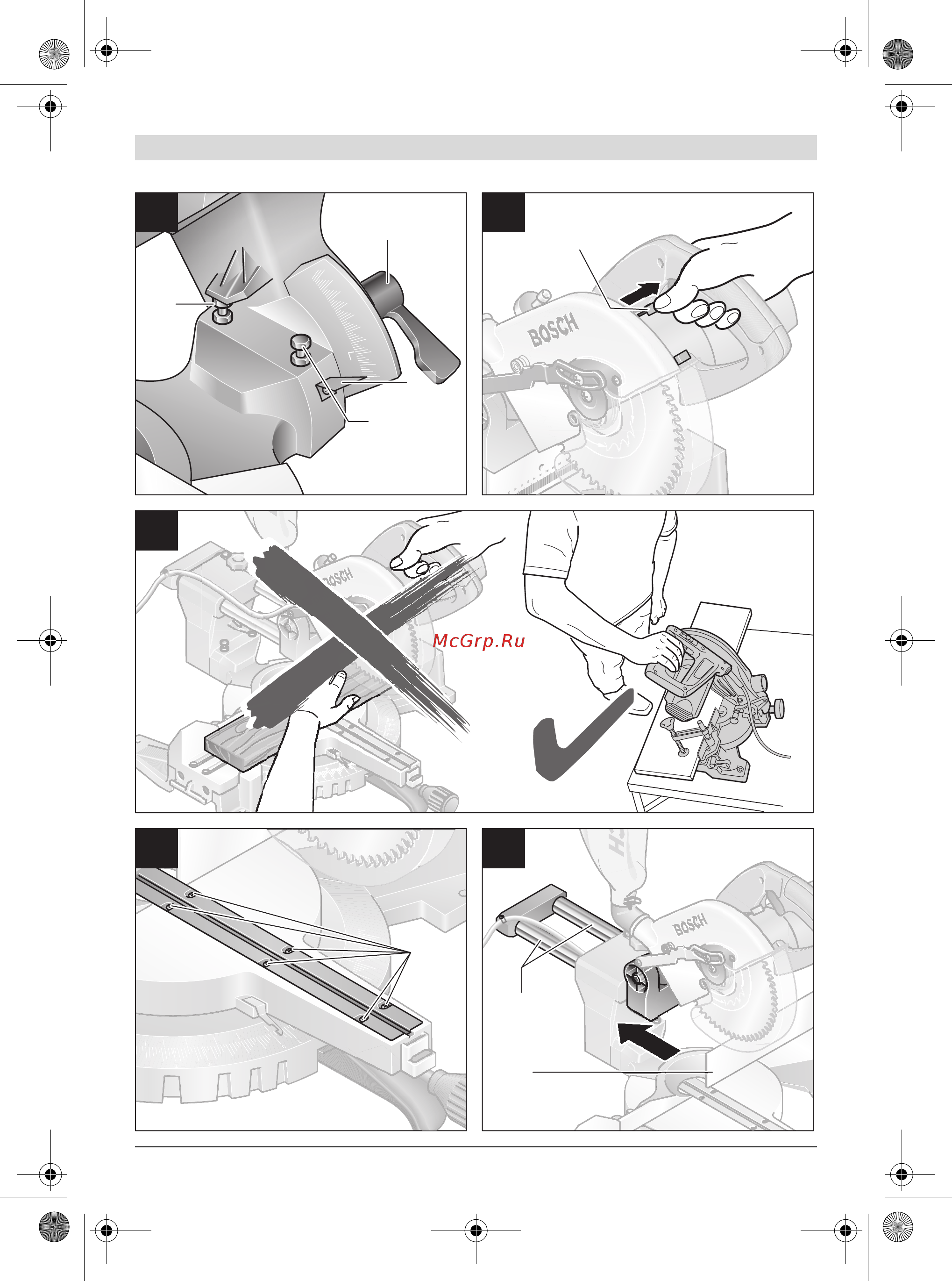 BOSCH

BOSCH

McGrp.Ru

BOSCH