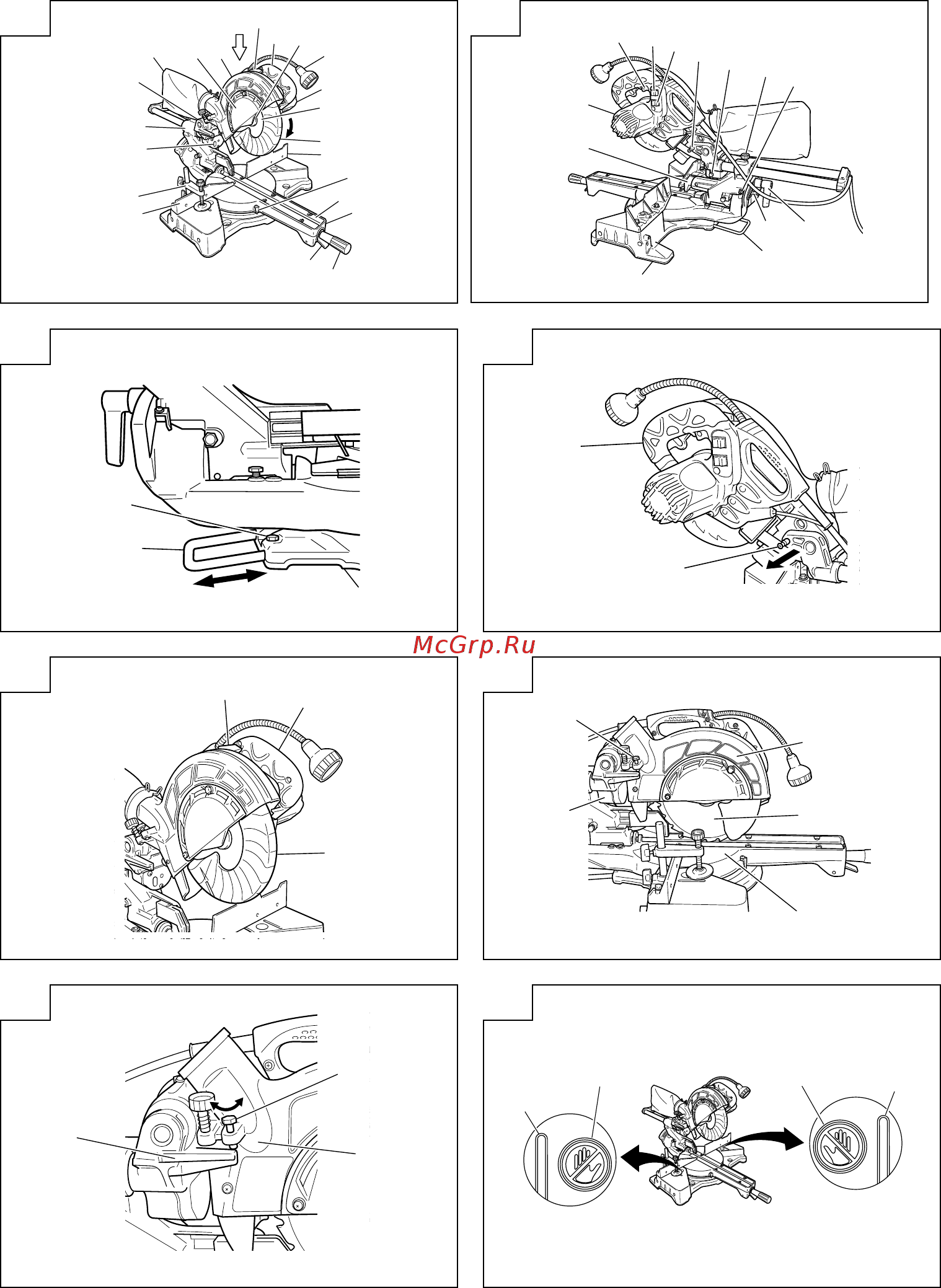 McGrp.Ru