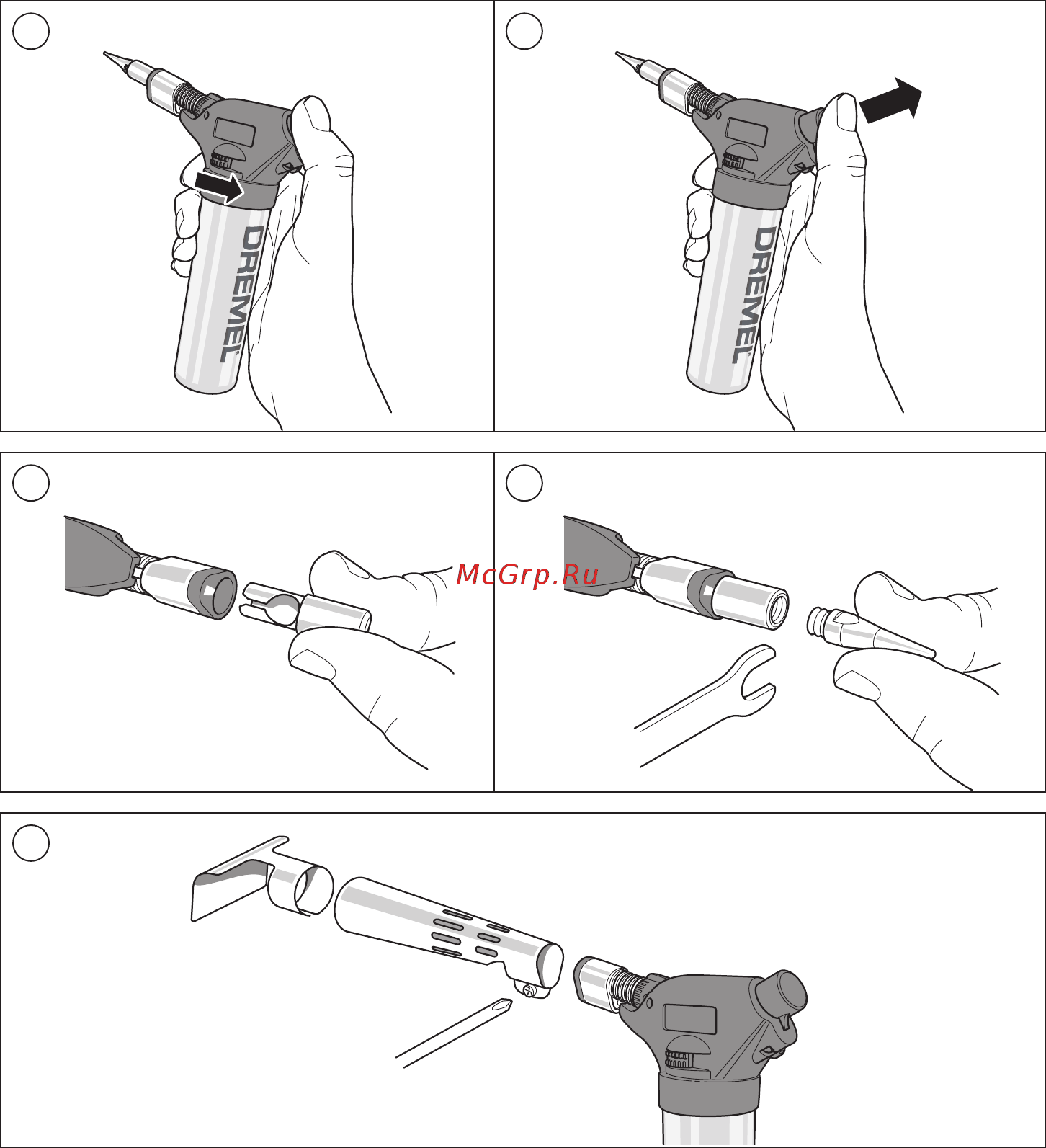 DREMEL

DREMEL

McGrp.Ru